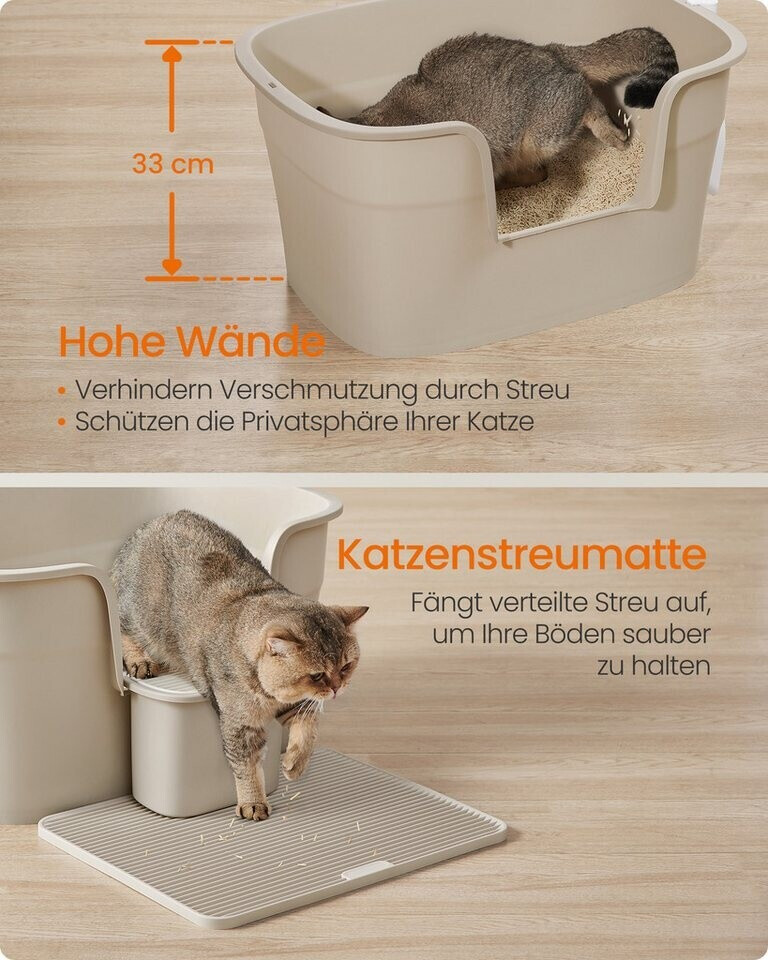 33 cm

Hohe Wände

• Verhindern Verschmutzung durch Streu
• Schützen die Privatsphäre Ihrer Katze

Katzenstreumatte

Fängt verteilte Streu auf, um Ihre Böden sauber zu halten