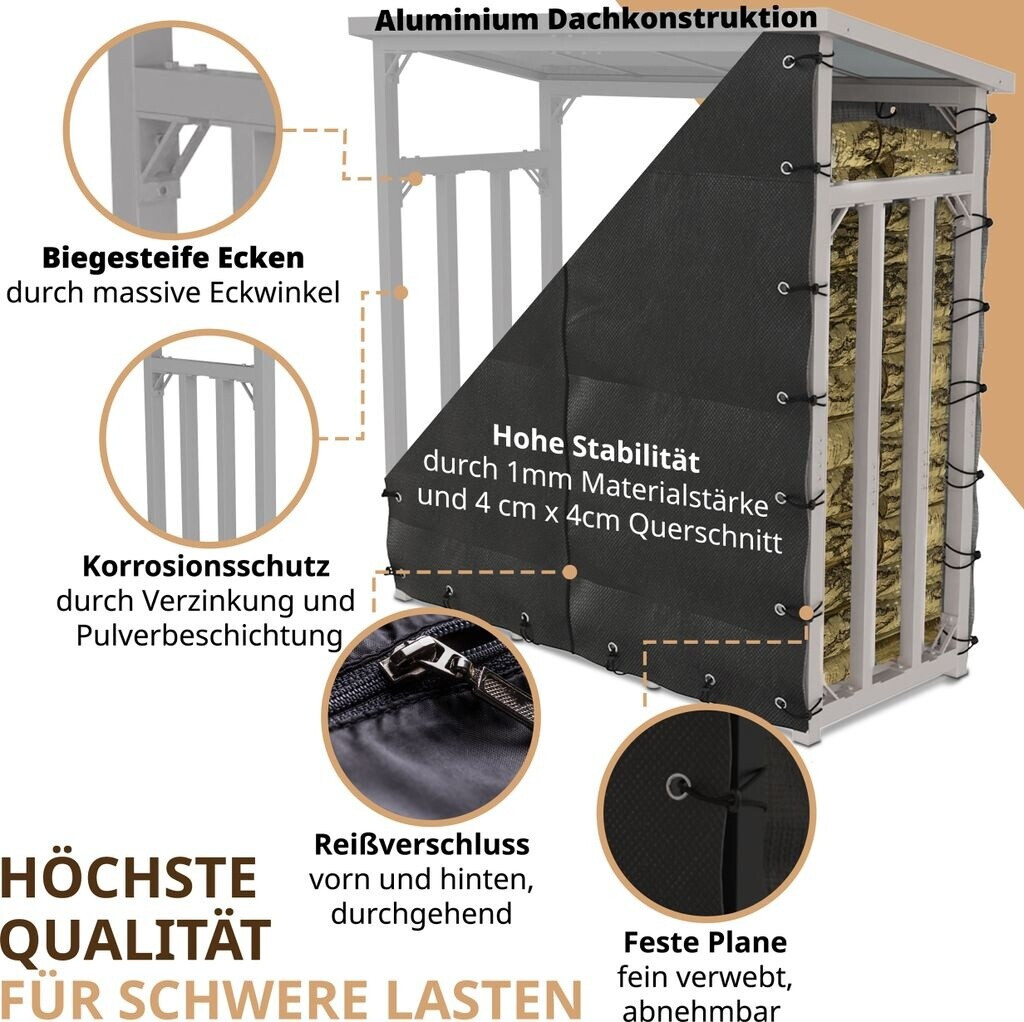 Aluminium Dachkonstruktion

Biegesteife Ecken
durch massive Eckwinkel

Hohe Stabilität
durch 1mm Materialstärke
und 4 cm x 4cm Querschnitt

Korrosionsschutz
durch Verzinkung und Pulverbeschichtung

Reißverschluss
vorn und hinten, durchgehend

Feste Plane
fein verwebt, abnehmbar

HÖCHSTE QUALITÄT
FÜR SCHWERE LASTEN