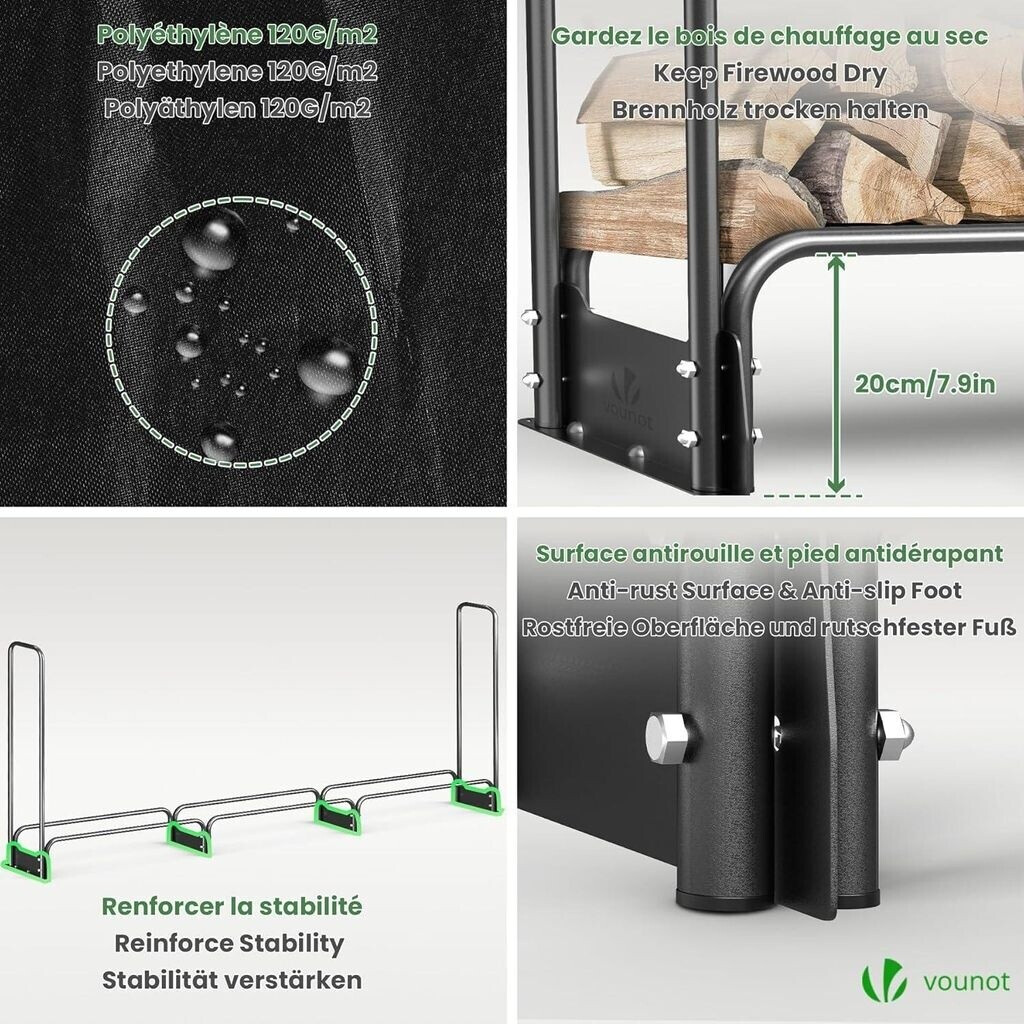 Polyéthylène 120G/m2
Polyethylene 120G/m2
Polyäthylen 120G/m2

Gardez le bois de chauffage au sec
Keep Firewood Dry
Brennholz trocken halten

vounot

20cm/7.9in

Renforcer la stabilité
Reinforce Stability
Stabilität verstärken

Surface antirouille et pied antidérapant
Anti-rust Surface & Anti-slip Foot
Rostfreie Oberfläche und rutschfester Fuß

vounot