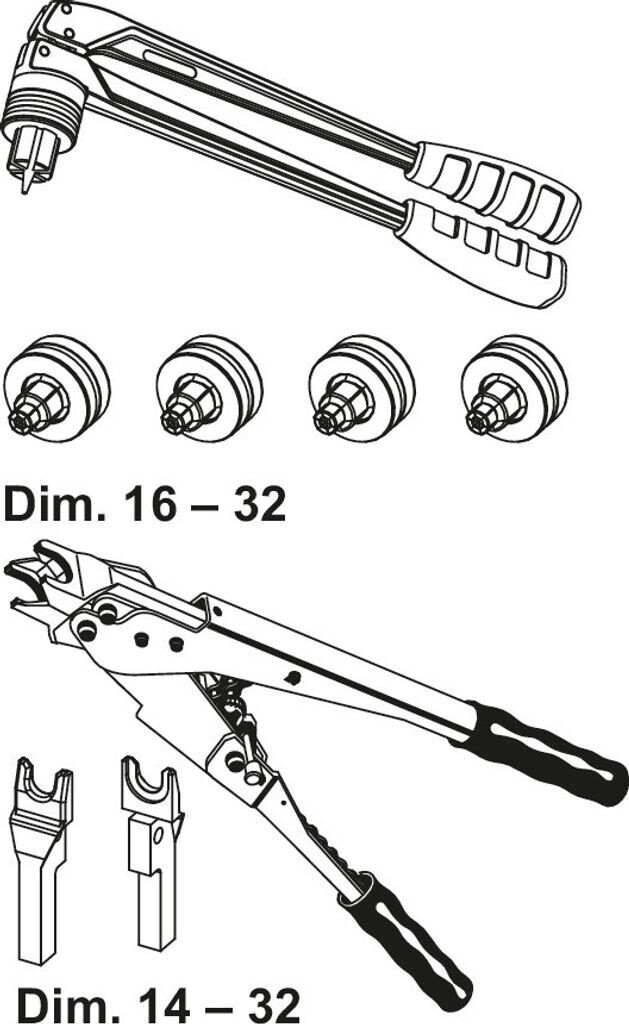 Dim. 16 – 32

Dim. 14 – 32