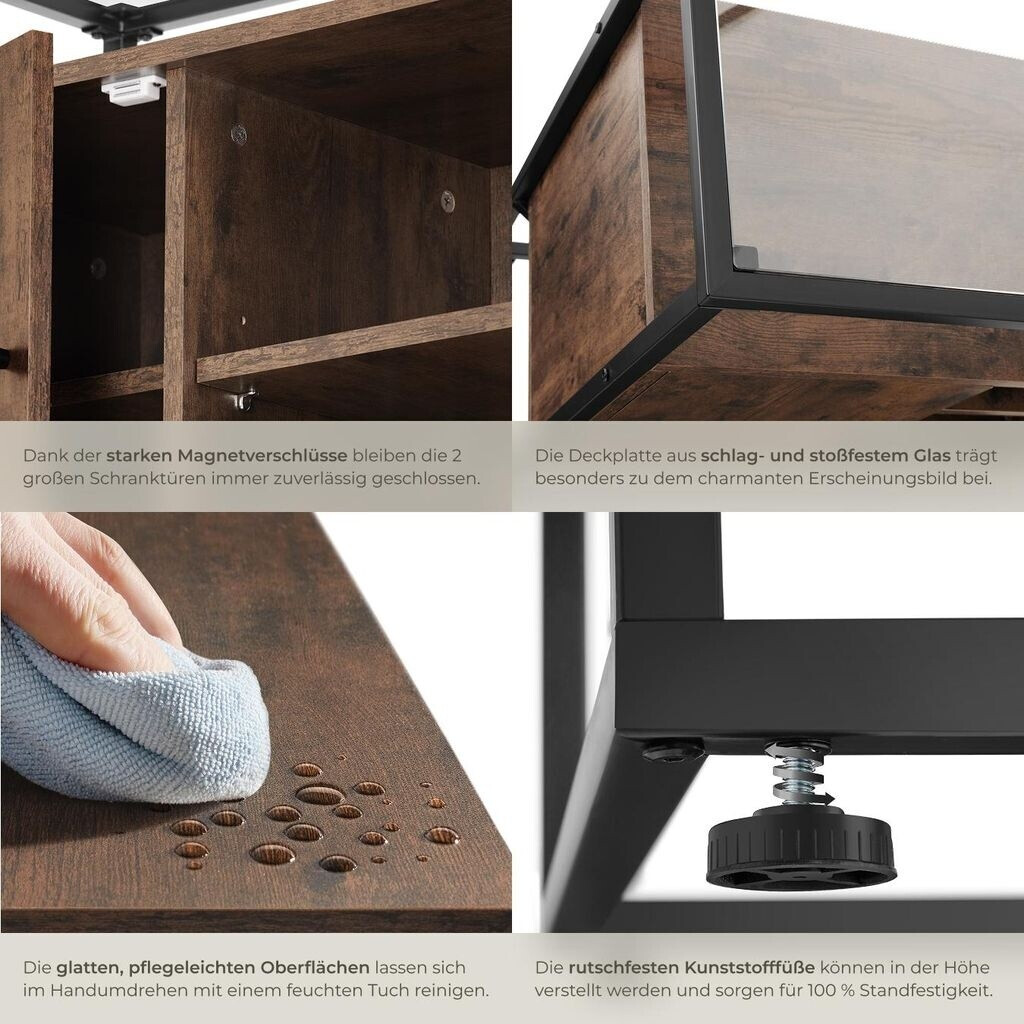 Dank der starken Magnetverschlüsse bleiben die 2 großen Schranktüren immer zuverlässig geschlossen.

Die Deckplatte aus schlag- und stoßfestem Glas trägt besonders zu dem charmanten Erscheinungsbild bei.

Die glatten, pflegeleichten Oberflächen lassen sich im Handumdrehen mit einem feuchten Tuch reinigen.

Die rutschfesten Kunststofffüße können in der Höhe verstellt werden und sorgen für 100 % Standfestigkeit.