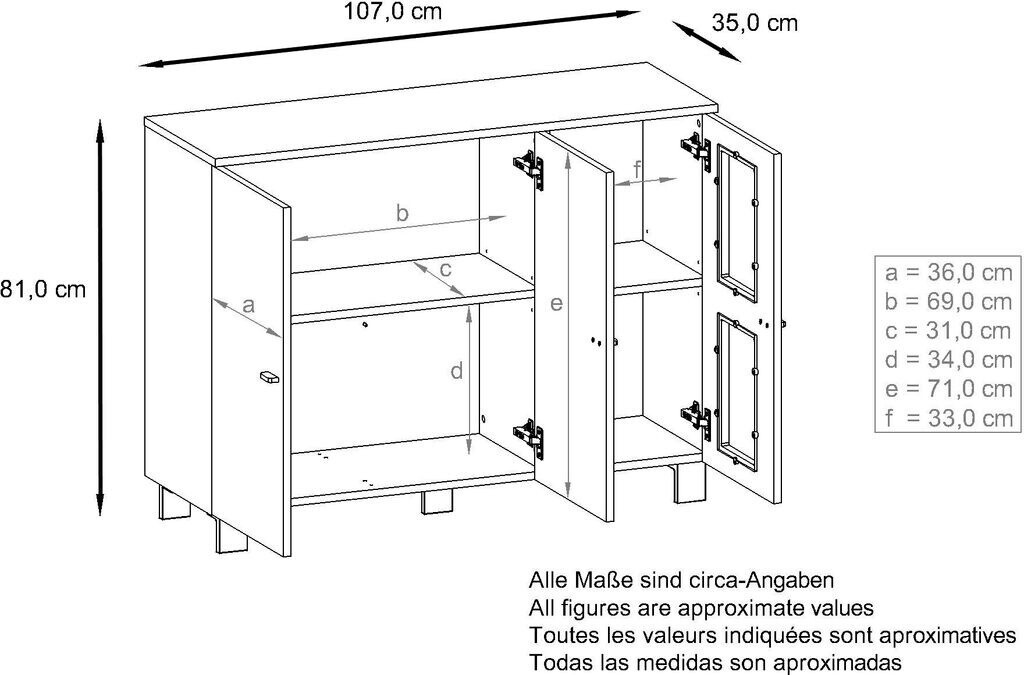 107,0 cm

35,0 cm

81,0 cm

b

f

c

a

e

d

a = 36,0 cm
b = 69,0 cm
c = 31,0 cm
d = 34,0 cm
e = 71,0 cm
f = 33,0 cm

Alle Maße sind circa-Angaben
All figures are approximate values
Toutes les valeurs indiquées sont aproximatives
Todas las medidas son aproximadas