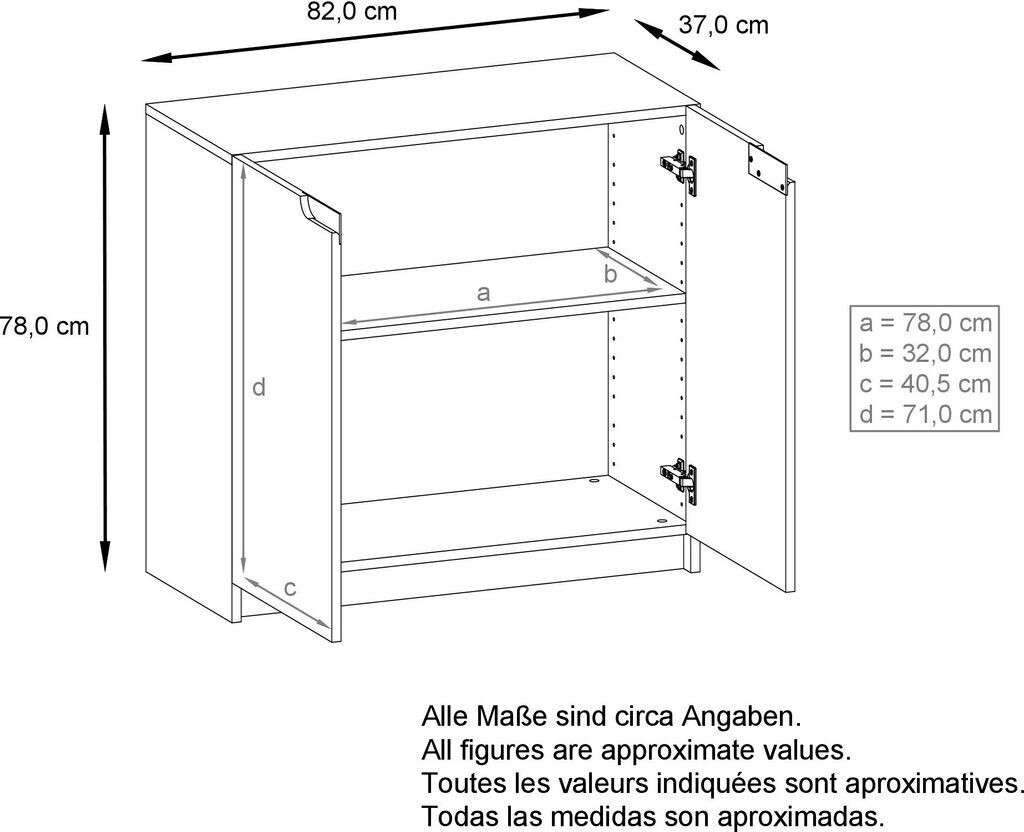 82,0 cm

37,0 cm

78,0 cm

a

b

d

c

a = 78,0 cm
b = 32,0 cm
c = 40,5 cm
d = 71,0 cm

Alle Maße sind circa Angaben.
All figures are approximate values.
Toutes les valeurs indiquées sont aproximatives.
Todas las medidas son aproximadas.