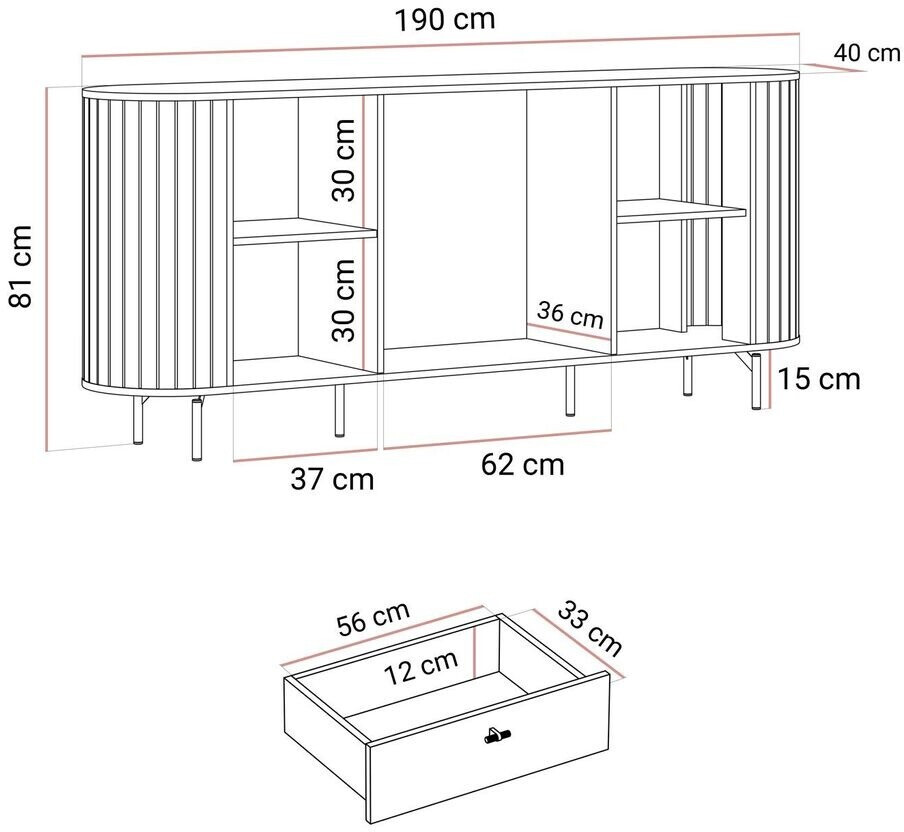 190 cm
40 cm
81 cm
30 cm
30 cm
36 cm
15 cm
37 cm
62 cm
56 cm
33 cm
12 cm