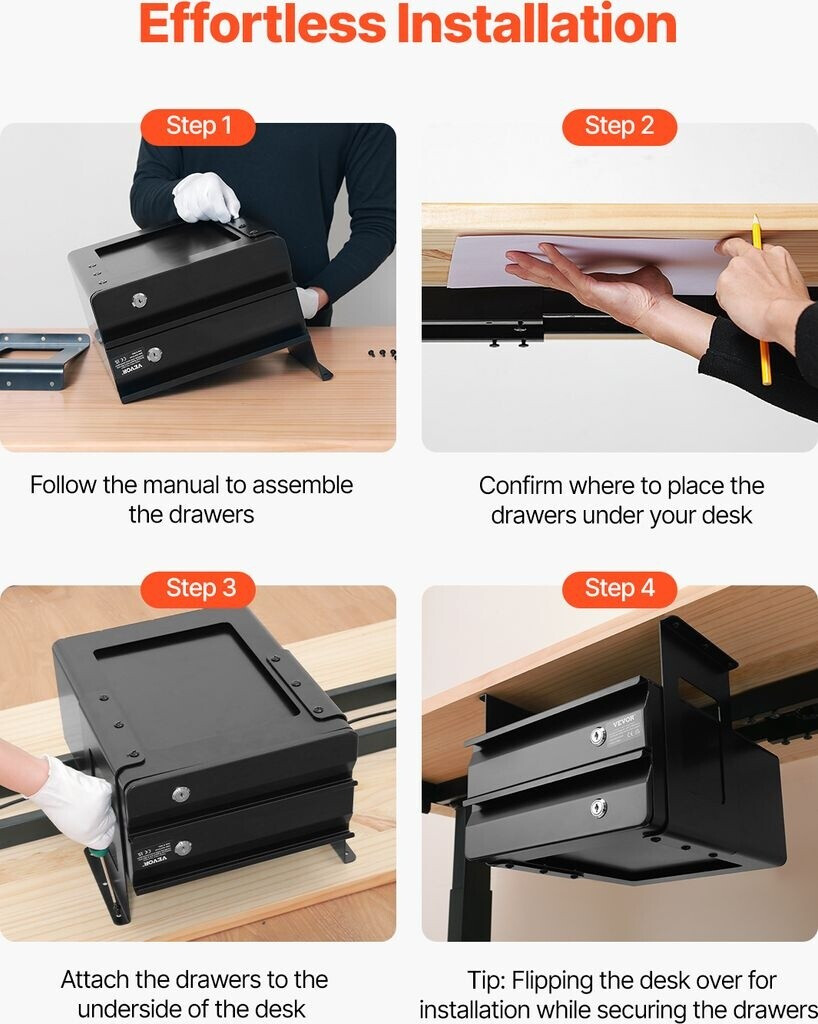 Effortless Installation

Step 1

VEVOR

Follow the manual to assemble the drawers

Step 2

Confirm where to place the drawers under your desk

Step 3

VEVOR

Attach the drawers to the underside of the desk

Step 4

VEVOR

Tip: Flipping the desk over for installation while securing the drawers