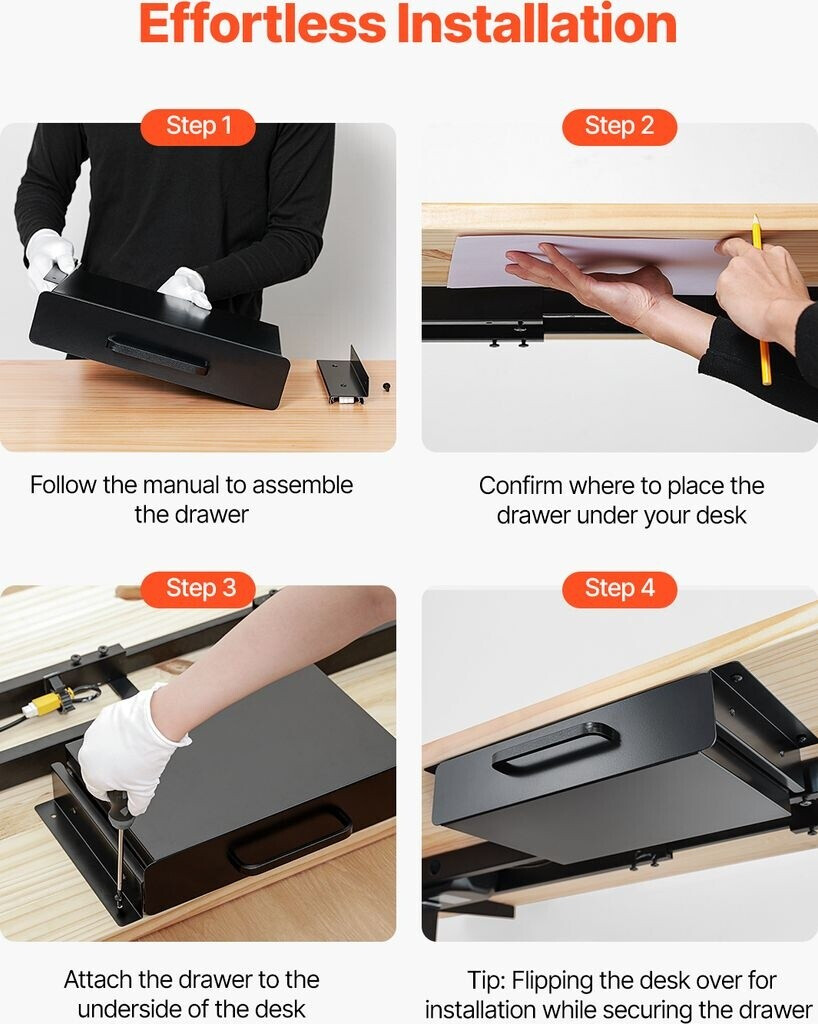 Effortless Installation

Step 1

Follow the manual to assemble the drawer

Step 2

Confirm where to place the drawer under your desk

Step 3

Attach the drawer to the underside of the desk

Step 4

Tip: Flipping the desk over for installation while securing the drawer