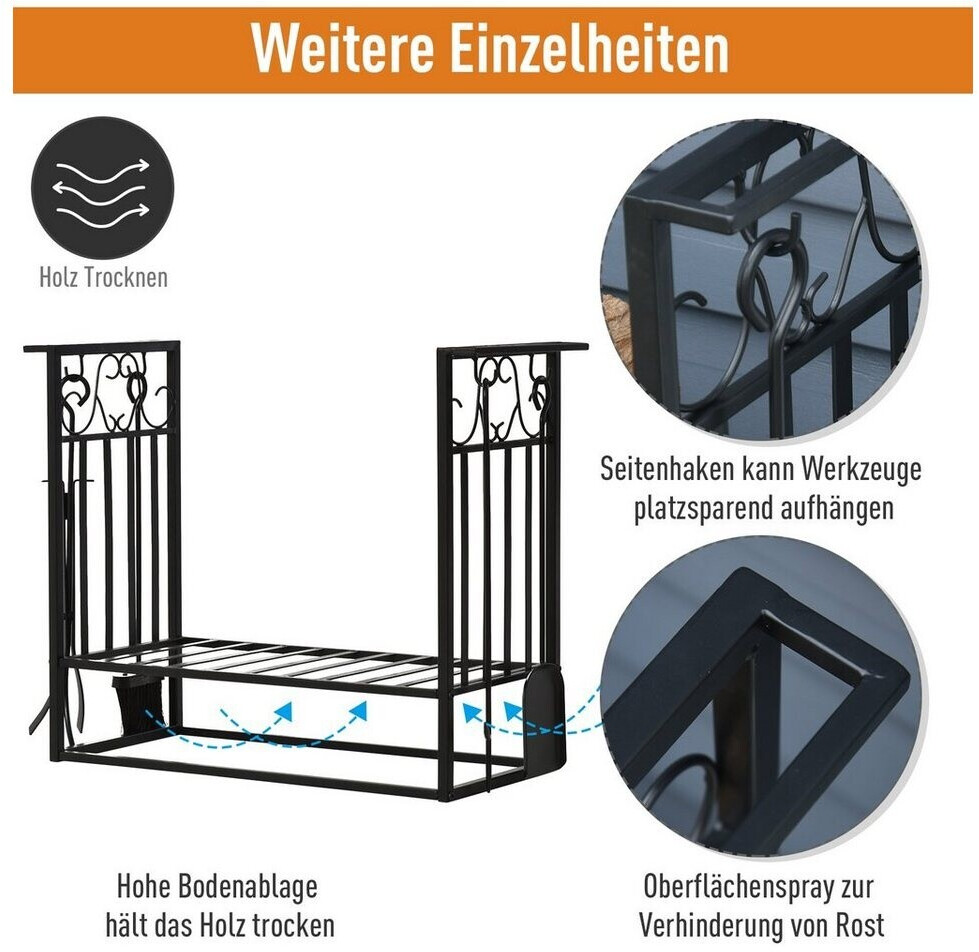 Weitere Einzelheiten

Holz Trocknen

Seitenhaken kann Werkzeuge platzsparend aufhängen

Hohe Bodenablage hält das Holz trocken

Oberflächenspray zur Verhinderung von Rost