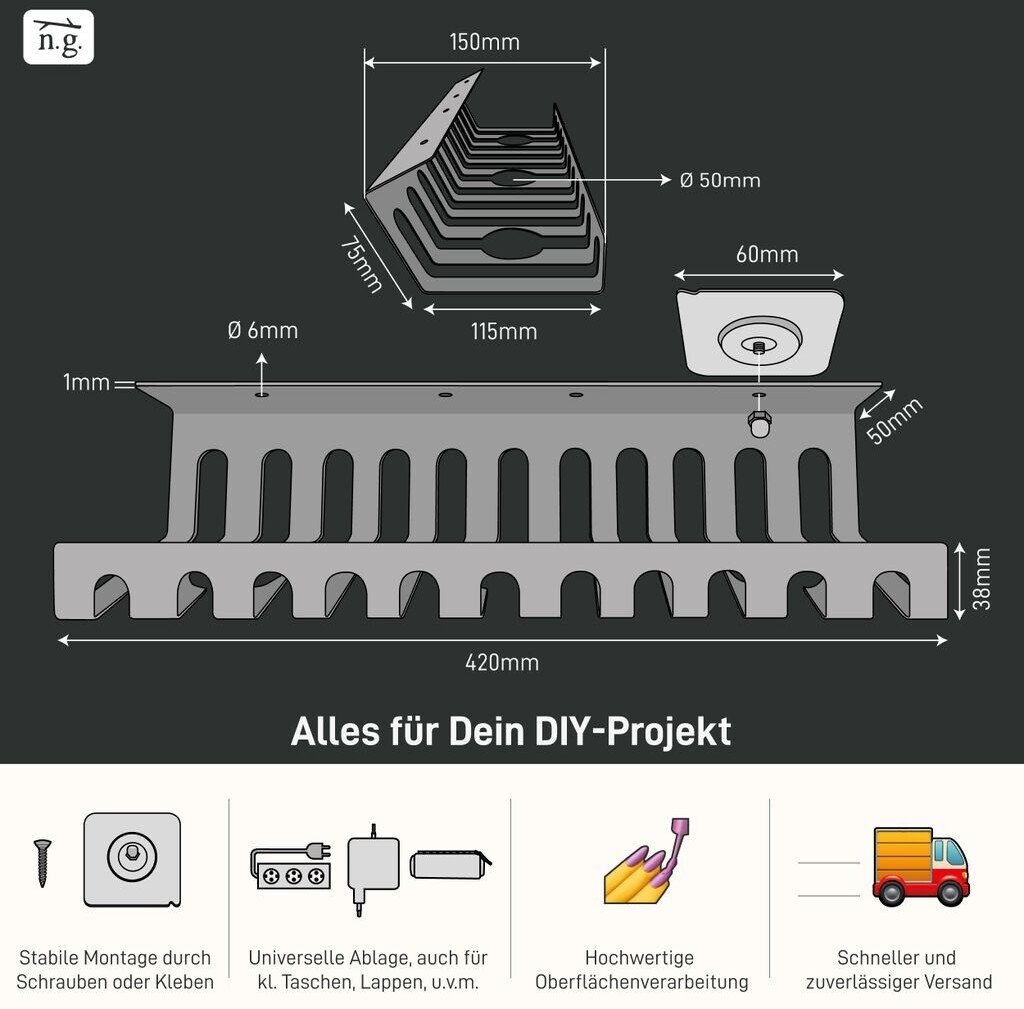 n.g.

150mm

Ø 50mm

75mm

115mm

60mm

Ø 6mm

1mm

50mm

38mm

420mm

Alles für Dein DIY-Projekt

Stabile Montage durch Schrauben oder Kleben

Universelle Ablage, auch für kl. Taschen, Lappen, u.v.m.

Hochwertige Oberflächenverarbeitung

Schneller und zuverlässiger Versand