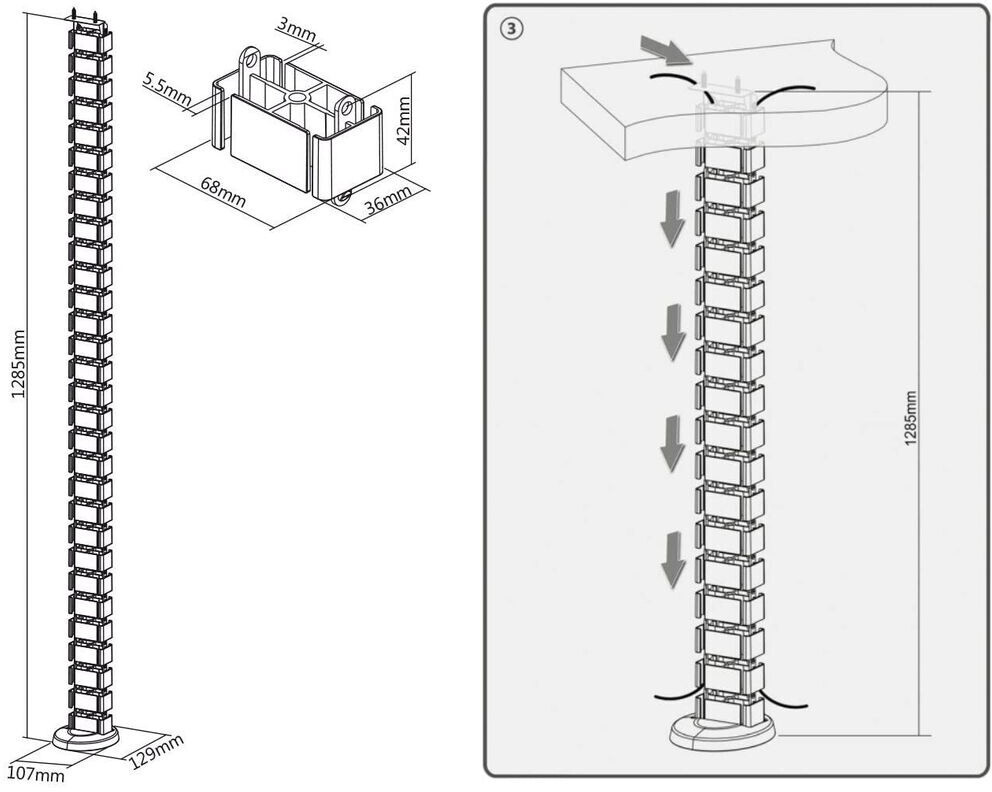 1285mm

3mm

5.5mm

42mm

68mm

36mm

129mm

107mm

③

1285mm