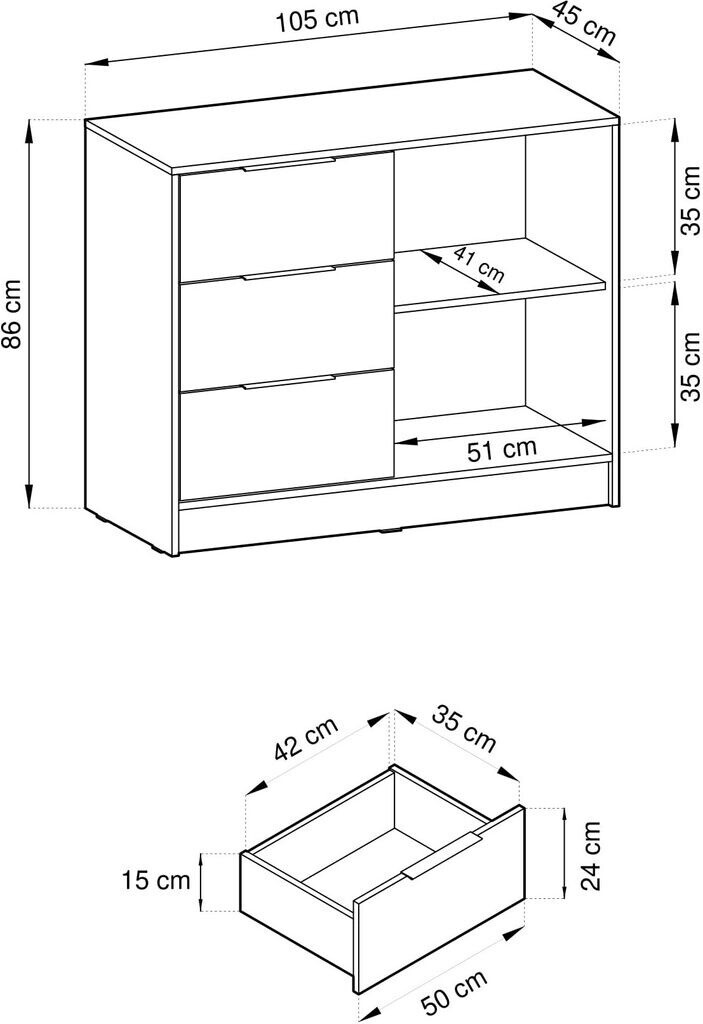 105 cm
45 cm
86 cm
35 cm
41 cm
35 cm
51 cm

42 cm
35 cm
15 cm
24 cm
50 cm