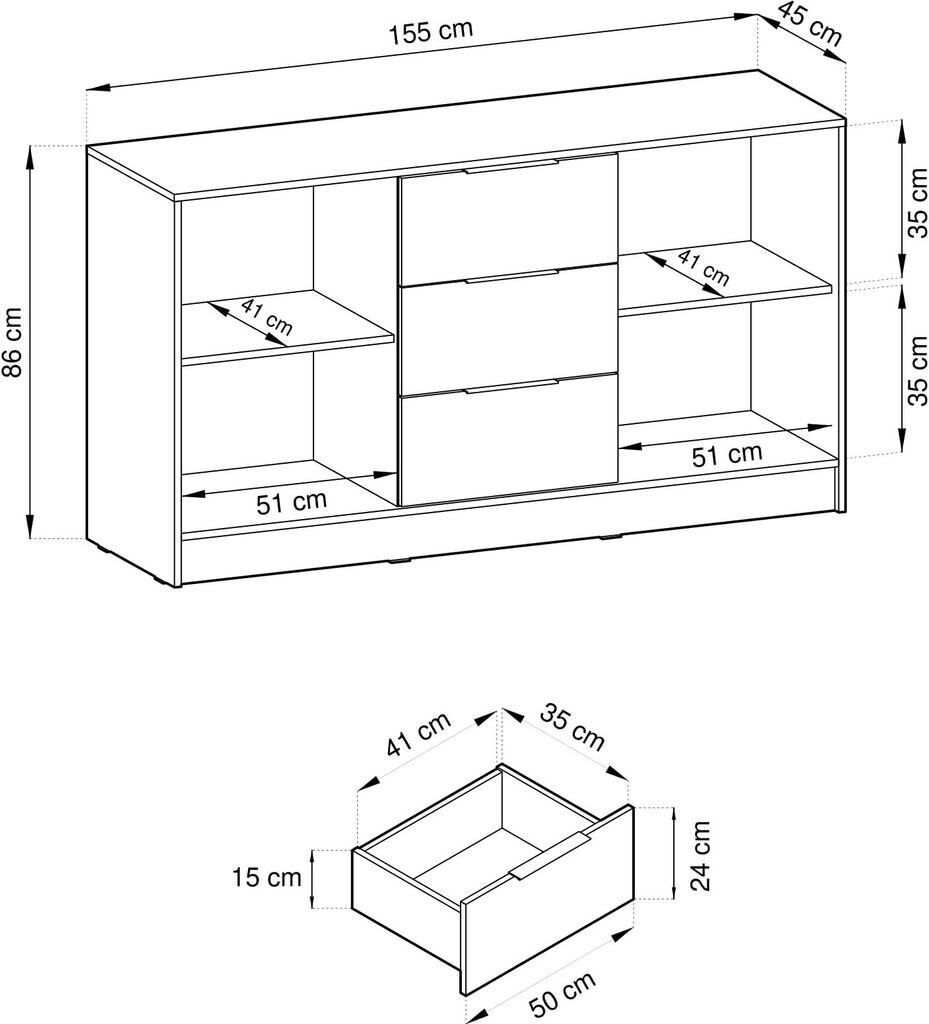 155 cm
45 cm
86 cm
35 cm
35 cm
41 cm
41 cm
51 cm
51 cm

41 cm
35 cm
15 cm
24 cm
50 cm