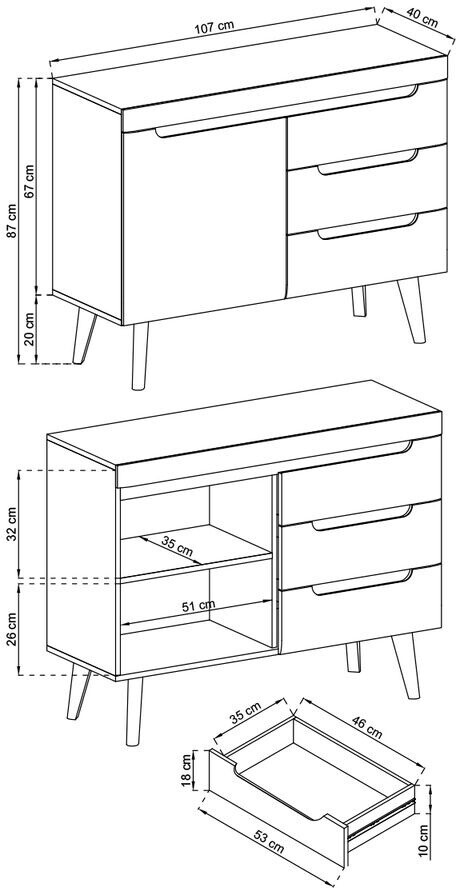 107 cm
40 cm
87 cm
67 cm
20 cm
32 cm
35 cm
51 cm
26 cm
35 cm
46 cm
18 cm
53 cm
10 cm