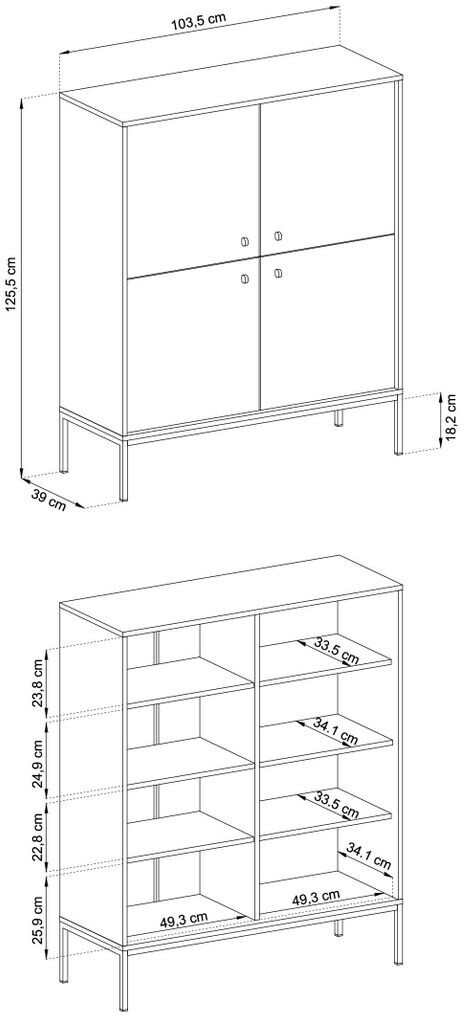 103,5 cm
125,5 cm
18,2 cm
39 cm

23,8 cm
24,9 cm
22,8 cm
25,9 cm
33,5 cm
34,1 cm
33,5 cm
34,1 cm
49,3 cm
49,3 cm