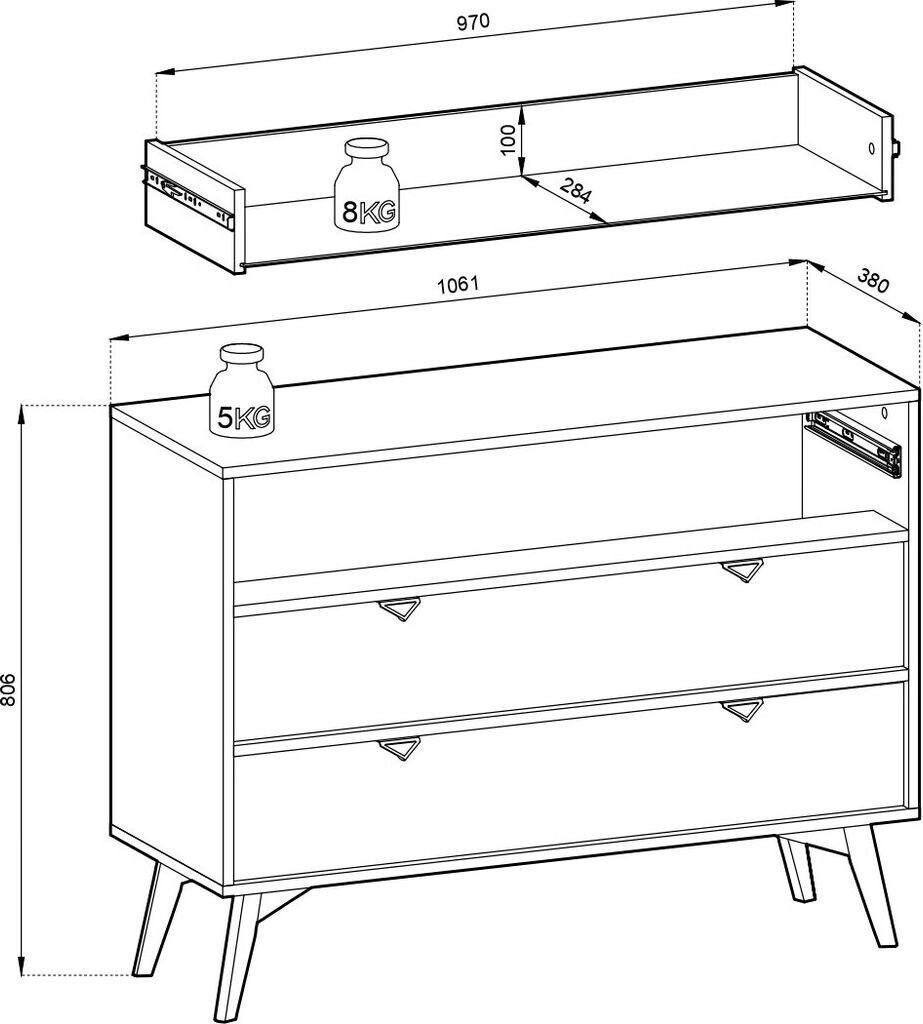 970
100
284
8KG
1061
380
5KG
806