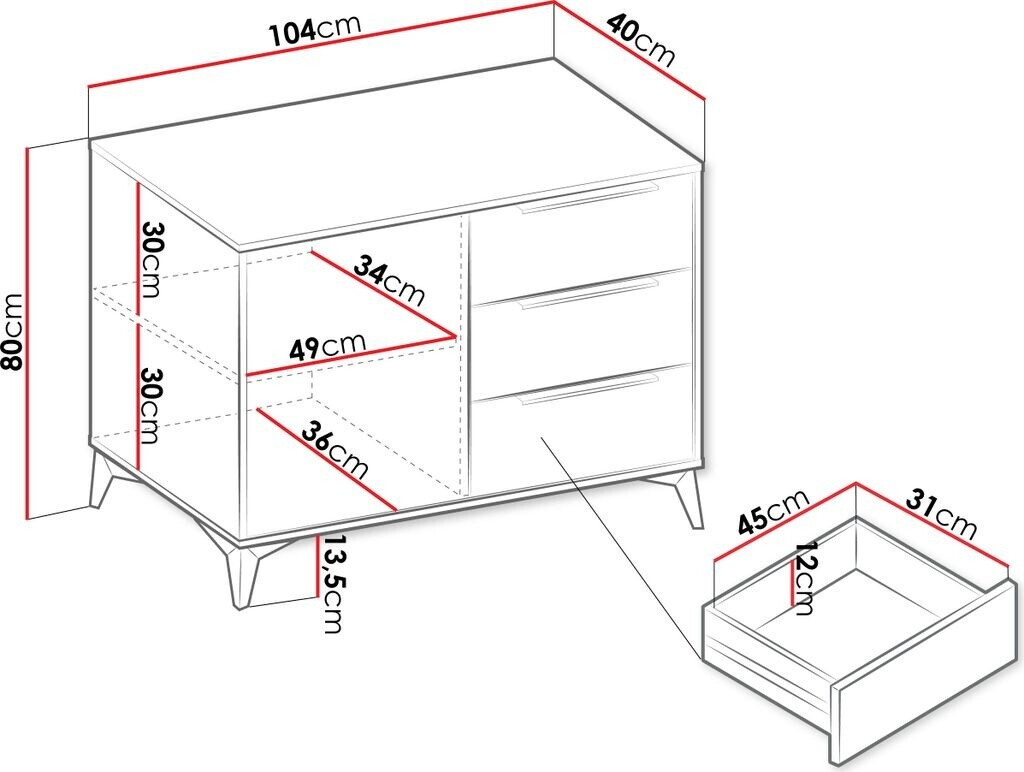 104cm
40cm
80cm
30cm
30cm
34cm
49cm
36cm
13,5cm
45cm
31cm
12cm