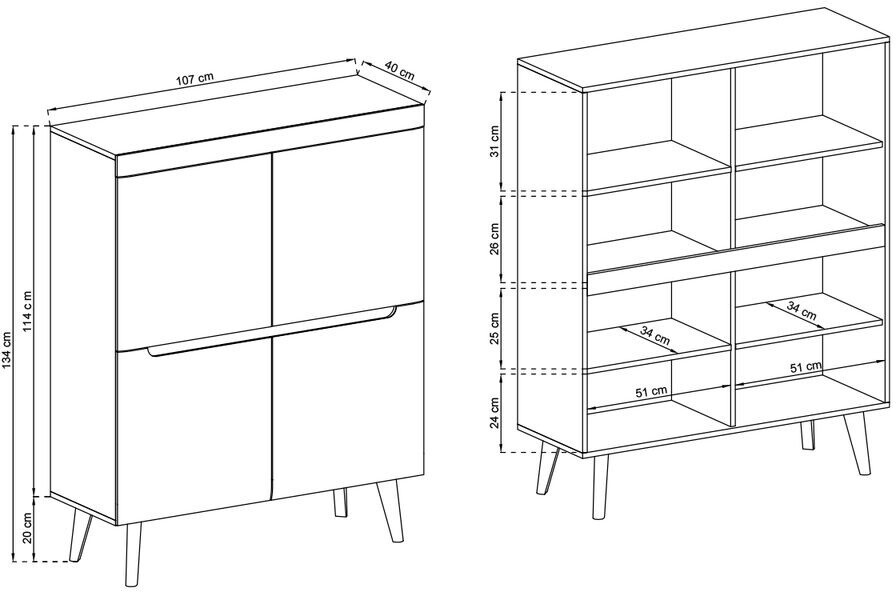 107 cm
40 cm
134 cm
114 c m
20 cm
31 cm
26 cm
25 cm
24 cm
34 cm
34 cm
51 cm
51 cm