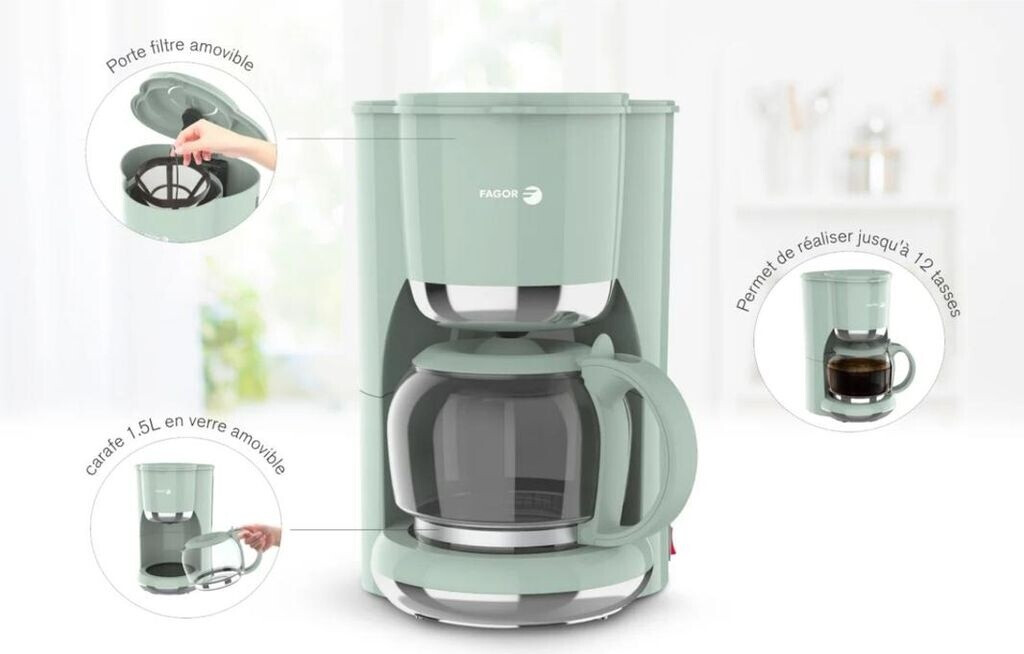 Porte filtre amovible

FAGOR

Permet de réaliser jusqu'à 12 tasses

carafe 1.5L en verre amovible