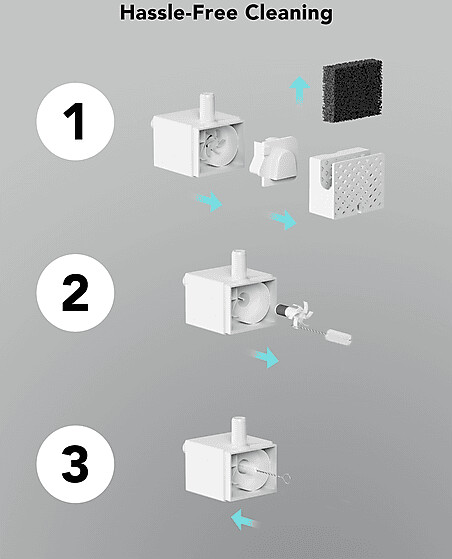 Hassle-Free Cleaning

1

2

3