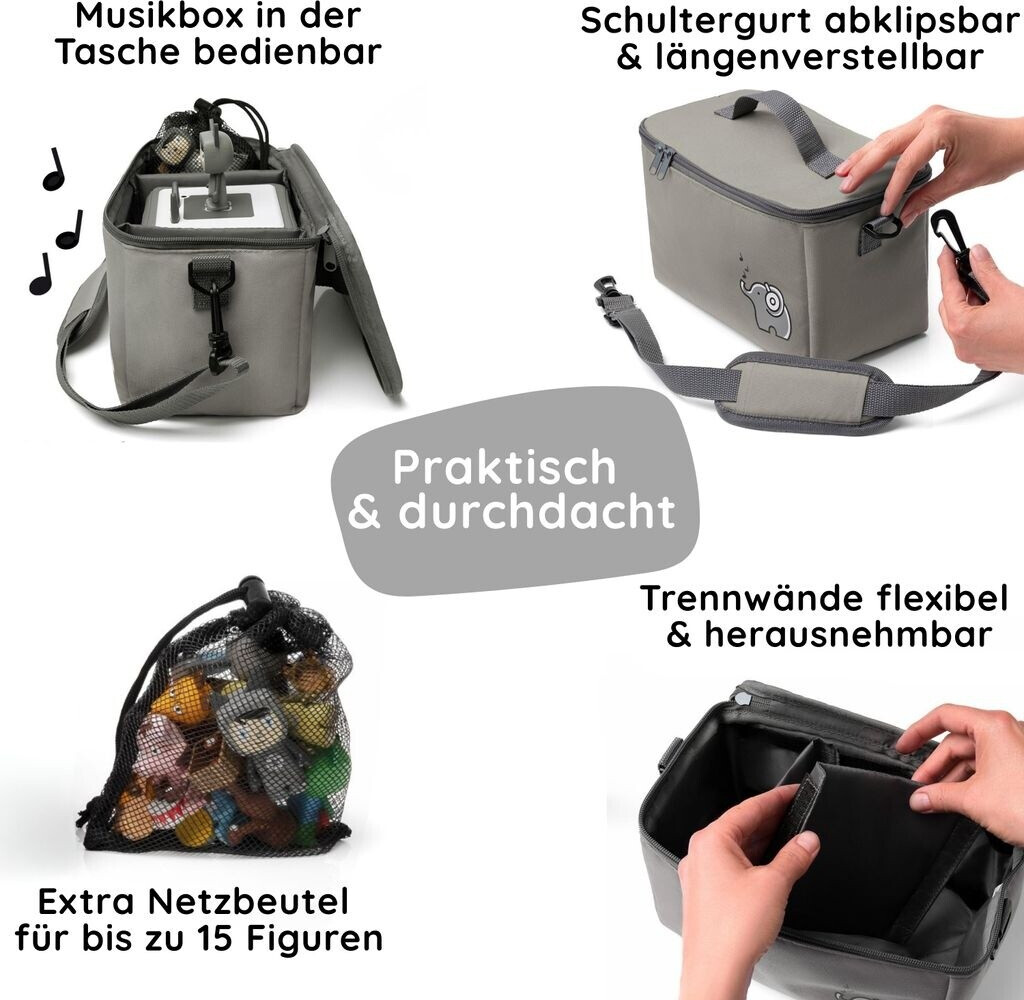 Musikbox in der Tasche bedienbar

Schultergurt abklipsbar & längenverstellbar

Praktisch & durchdacht

Trennwände flexibel & herausnehmbar

Extra Netzbeutel für bis zu 15 Figuren