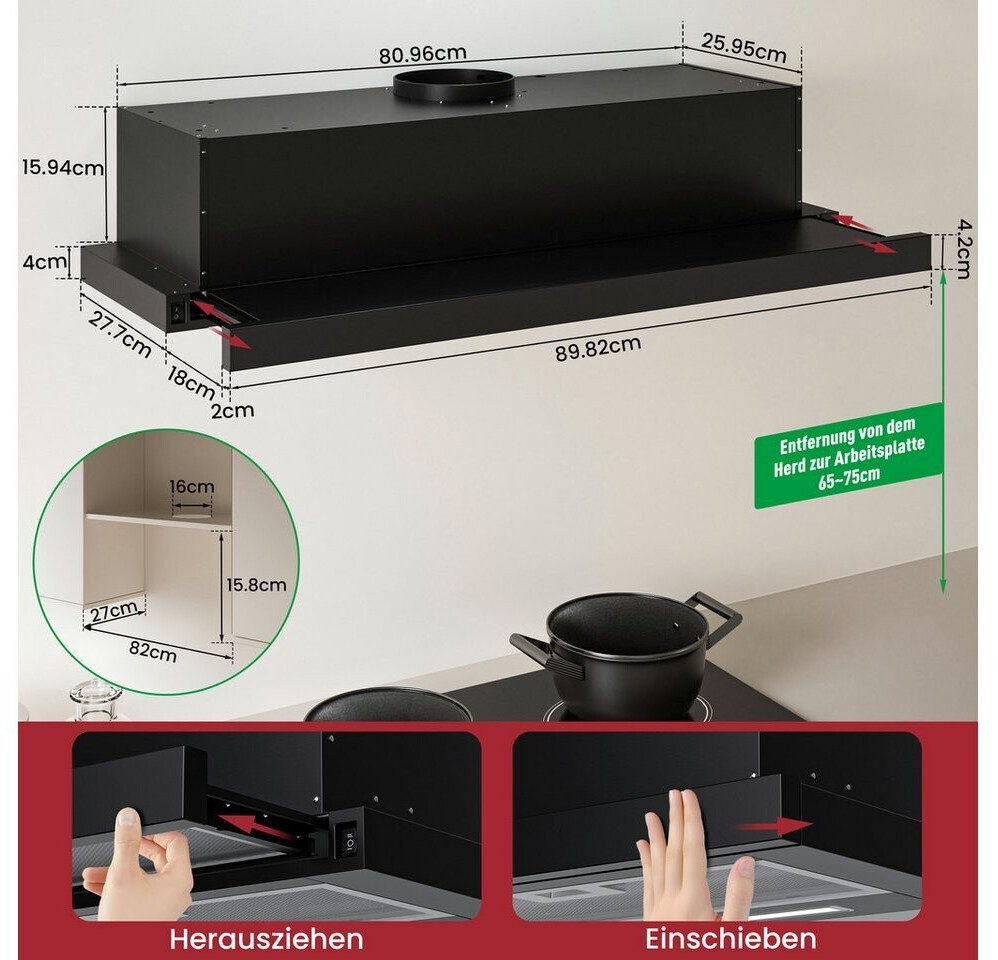 80.96cm
25.95cm
15.94cm
4cm
4.2cm
27.7cm
18cm
2cm
89.82cm
Entfernung von dem Herd zur Arbeitsplatte 65~75cm
16cm
15.8cm
27cm
82cm
Herausziehen
Einschieben