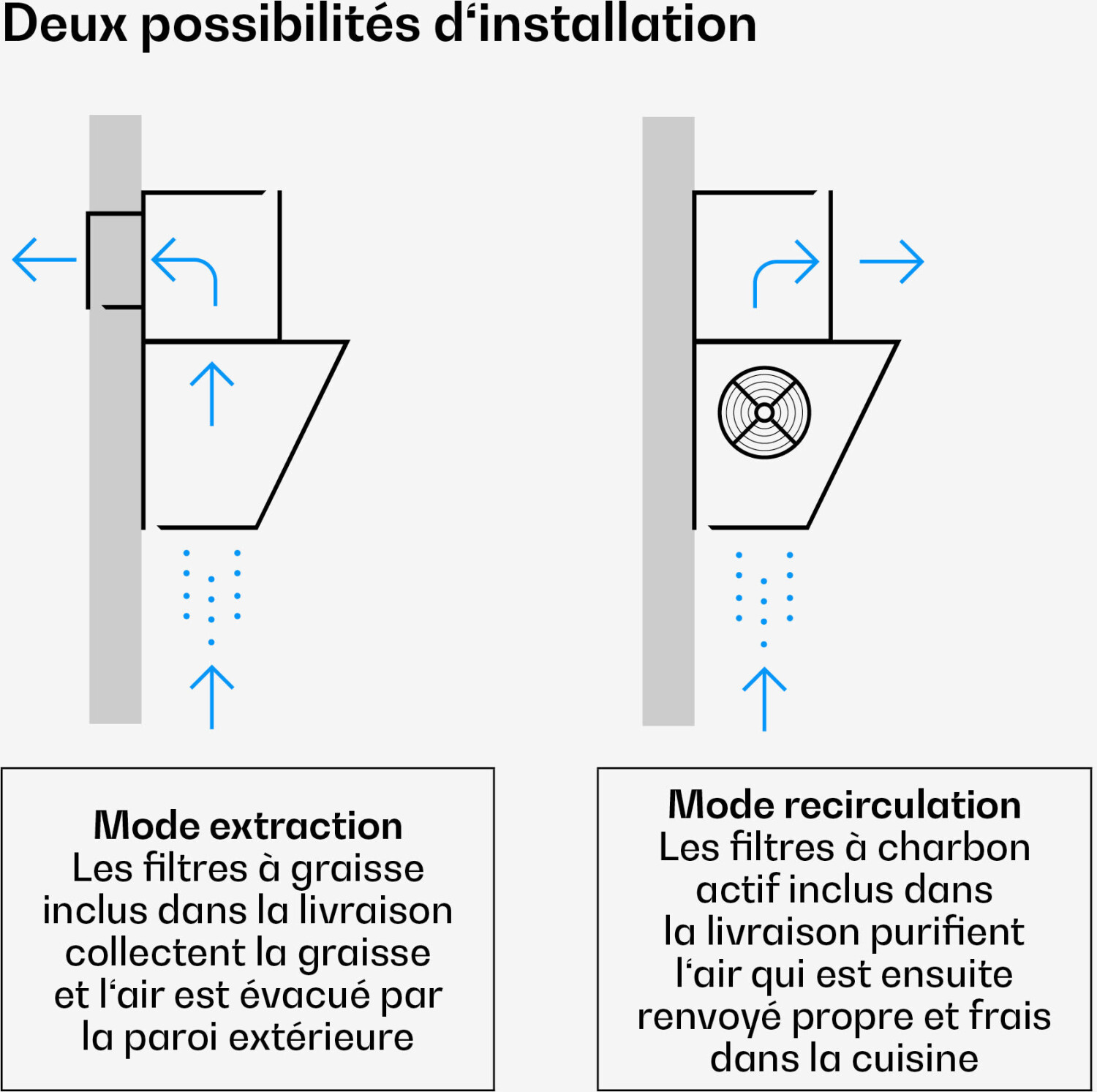 Deux possibilités d‘installation

Mode extraction
Les filtres à graisse inclus dans la livraison collectent la graisse et l‘air est évacué par la paroi extérieure

Mode recirculation
Les filtres à charbon actif inclus dans la livraison purifient l‘air qui est ensuite renvoyé propre et frais dans la cuisine