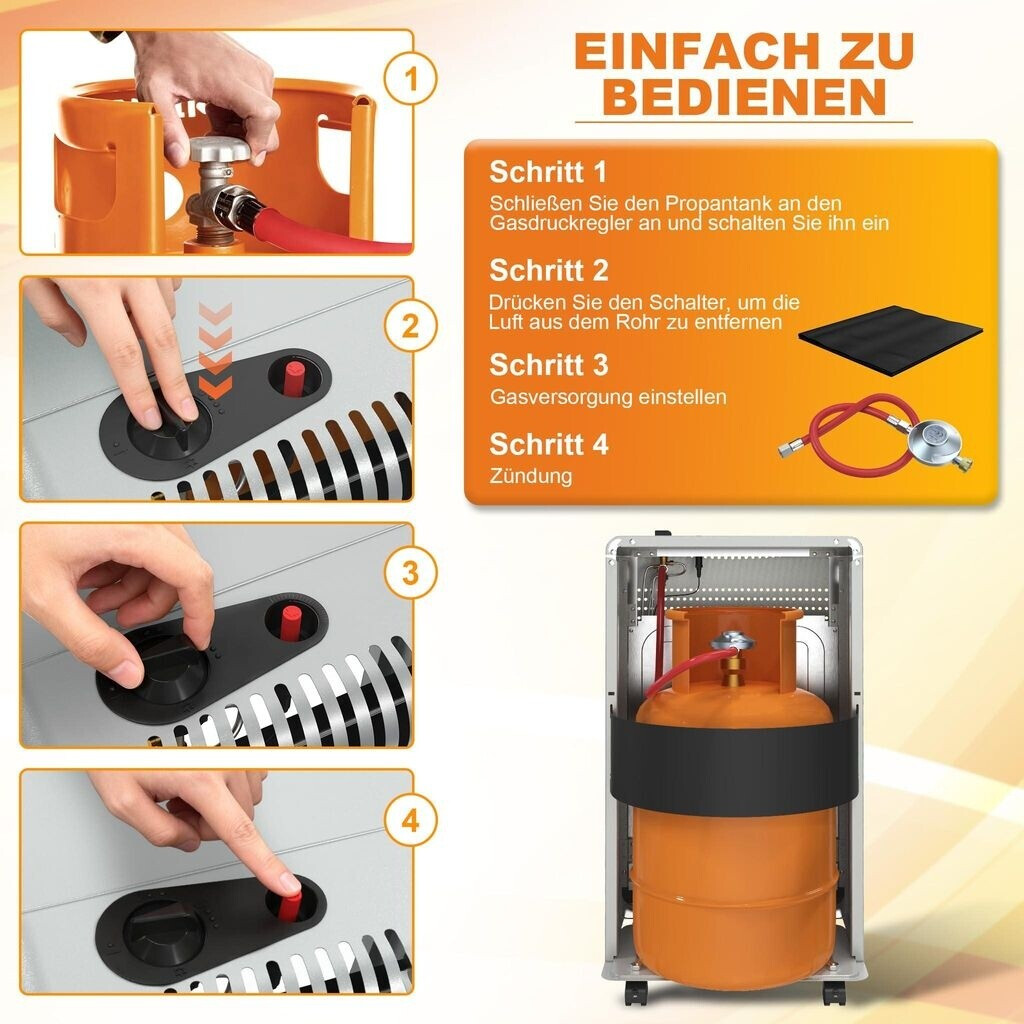 1

2

3

4

EINFACH ZU BEDIENEN

Schritt 1
Schließen Sie den Propantank an den Gasdruckregler an und schalten Sie ihn ein

Schritt 2
Drücken Sie den Schalter, um die Luft aus dem Rohr zu entfernen

Schritt 3
Gasversorgung einstellen

Schritt 4
Zündung