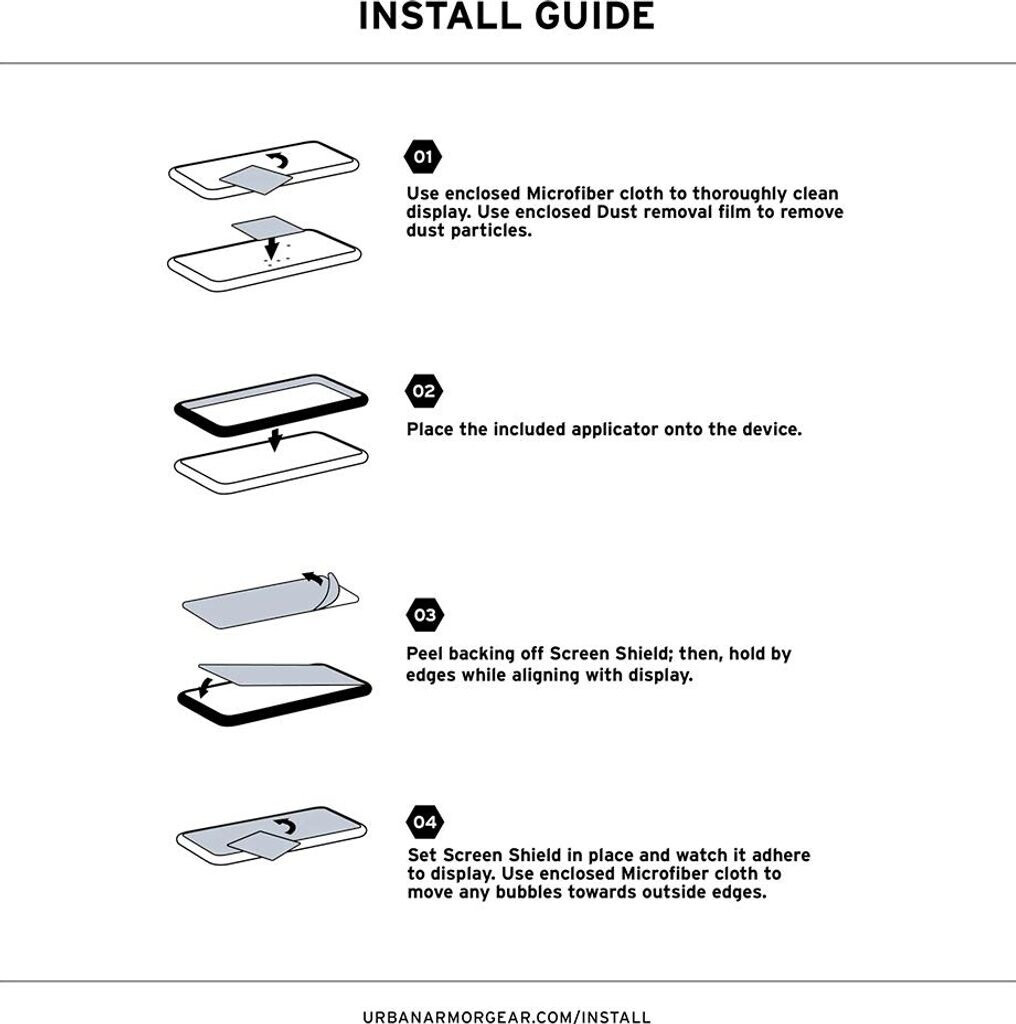 INSTALL GUIDE

01

Use enclosed Microfiber cloth to thoroughly clean display. Use enclosed Dust removal film to remove dust particles.

02

Place the included applicator onto the device.

03

Peel backing off Screen Shield; then, hold by edges while aligning with display.

04

Set Screen Shield in place and watch it adhere to display. Use enclosed Microfiber cloth to move any bubbles towards outside edges.

URBANARMORGEAR.COM/INSTALL