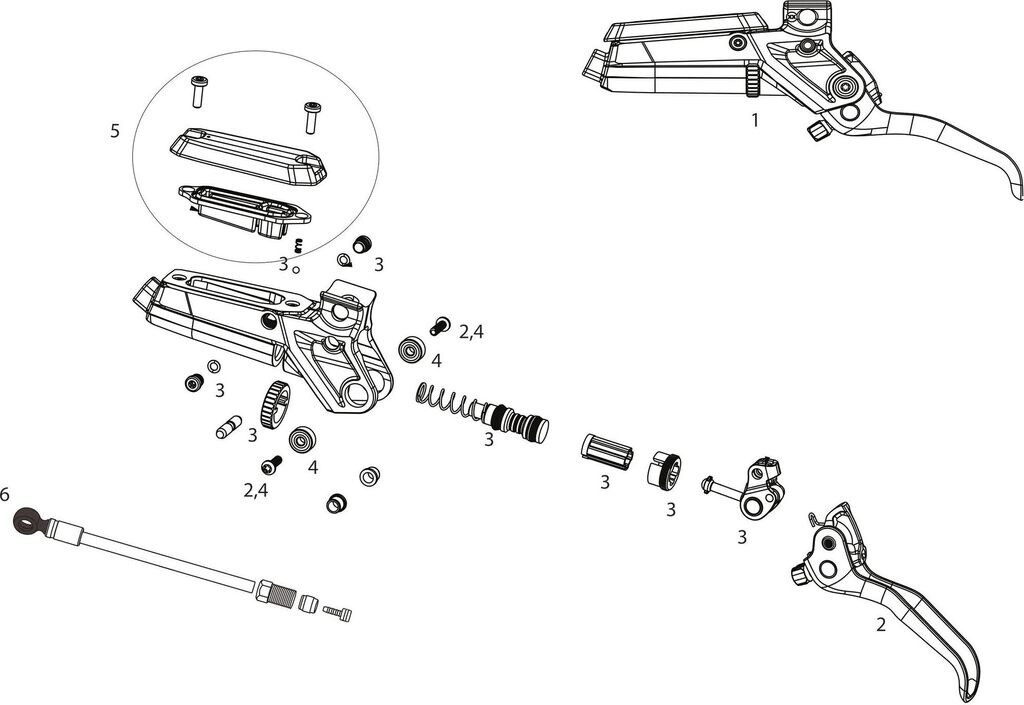 1

5

3

3

2,4

4

3

3

3

4

2,4

3

3

3

6

2