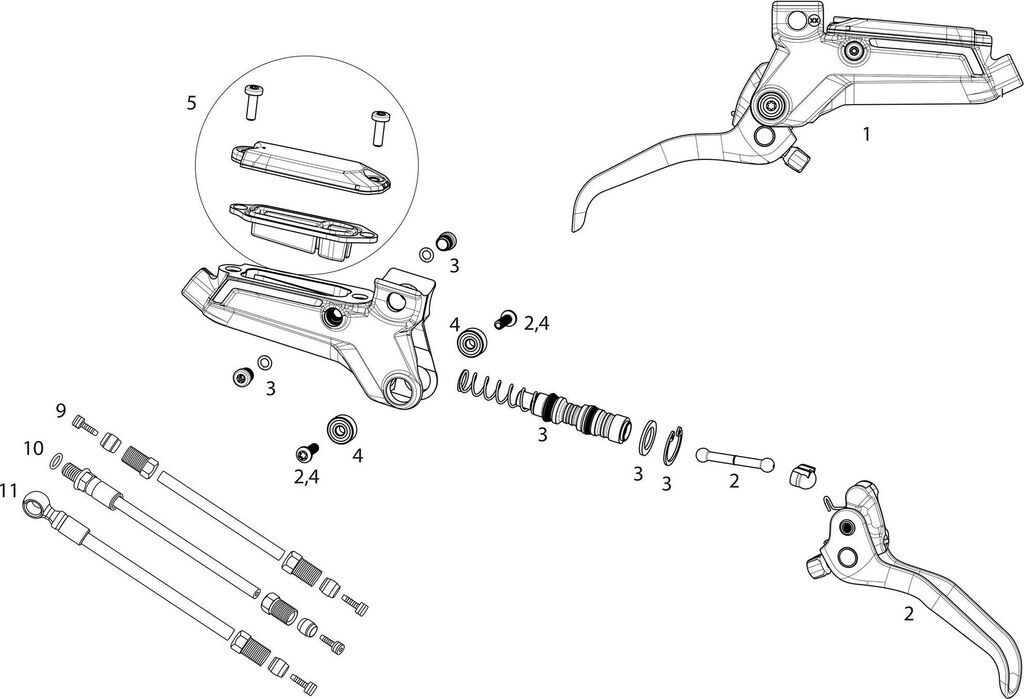 5
1
3
4
2,4
3
3
2,4
4
3
3
2
9
10
11
2