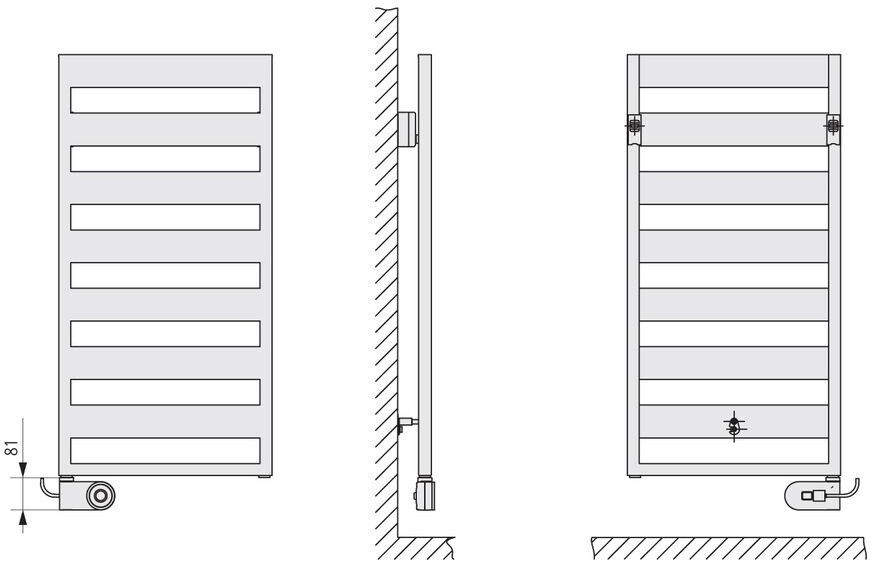 81