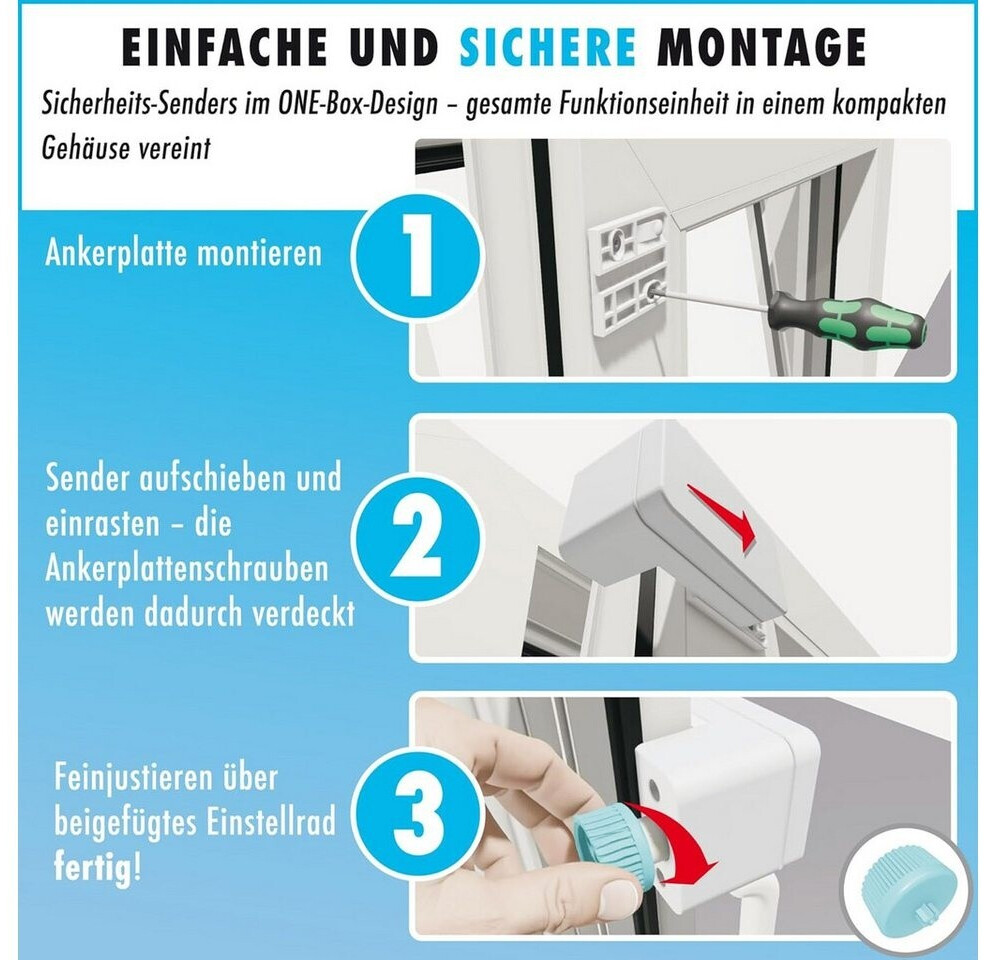 EINFACHE UND SICHERE MONTAGE

Sicherheits-Senders im ONE-Box-Design – gesamte Funktionseinheit in einem kompakten Gehäuse vereint

Ankerplatte montieren

1

Sender aufschieben und einrasten – die Ankerplattenschrauben werden dadurch verdeckt

2

Feinjustieren über beigefügtes Einstellrad fertig!

3