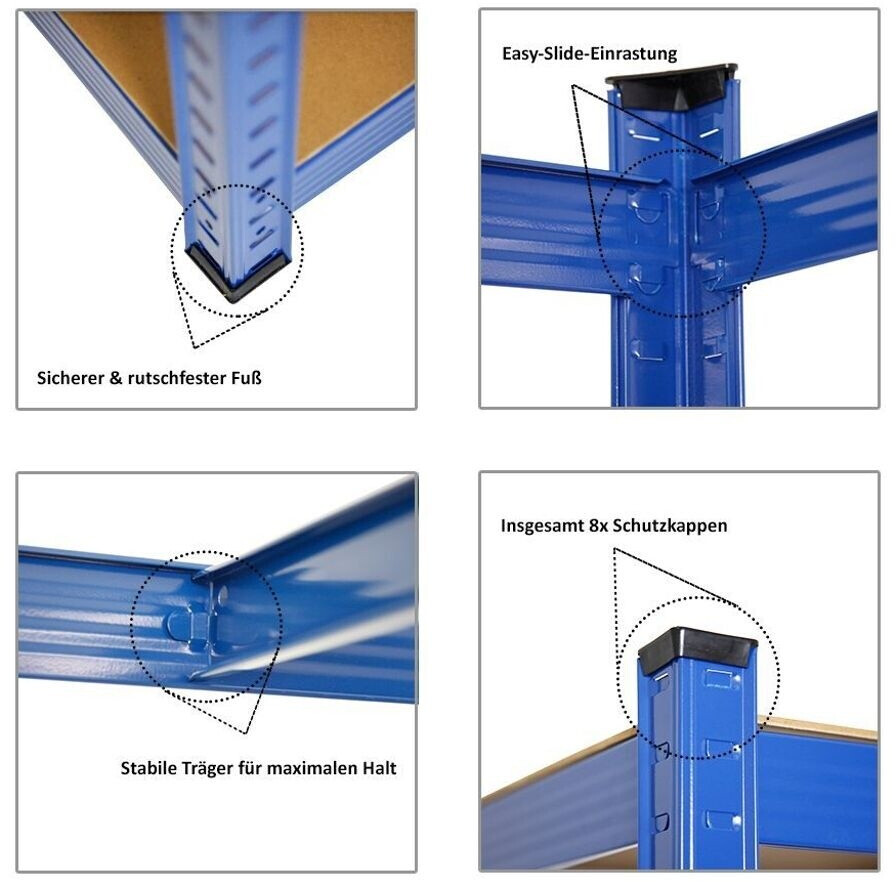 Sicherer & rutschfester Fuß

Easy-Slide-Einrastung

Stabile Träger für maximalen Halt

Insgesamt 8x Schutzkappen