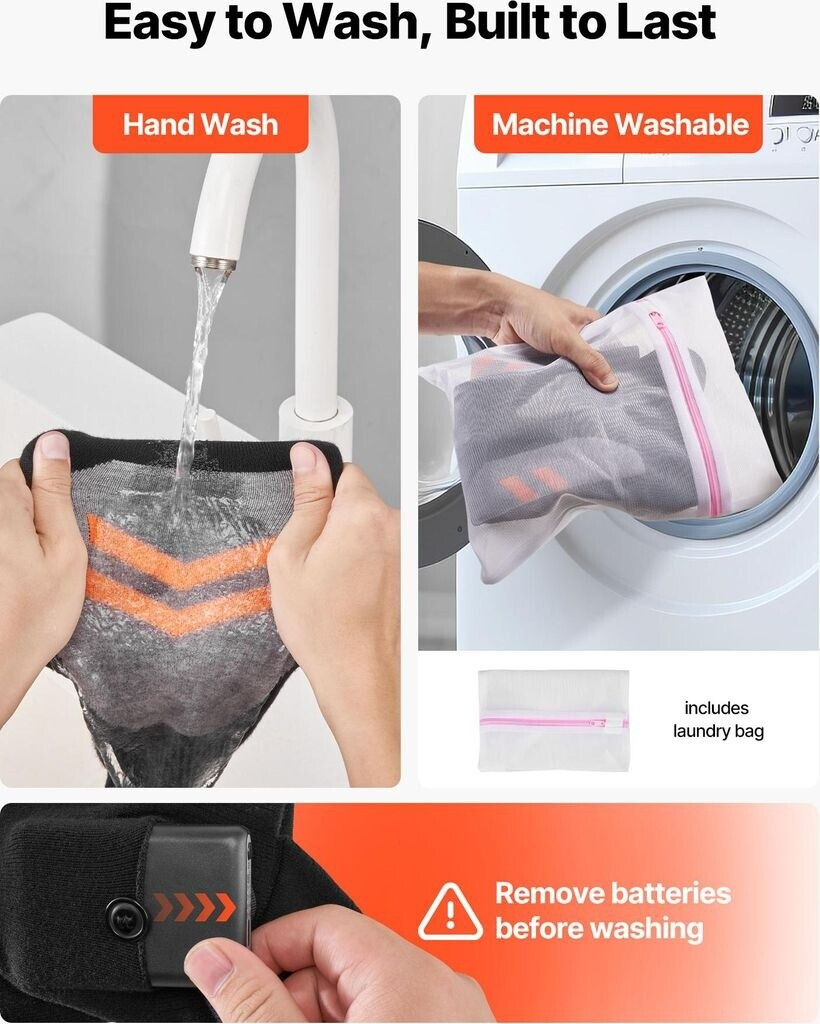 Easy to Wash, Built to Last

Hand Wash

Machine Washable

includes laundry bag

Remove batteries before washing