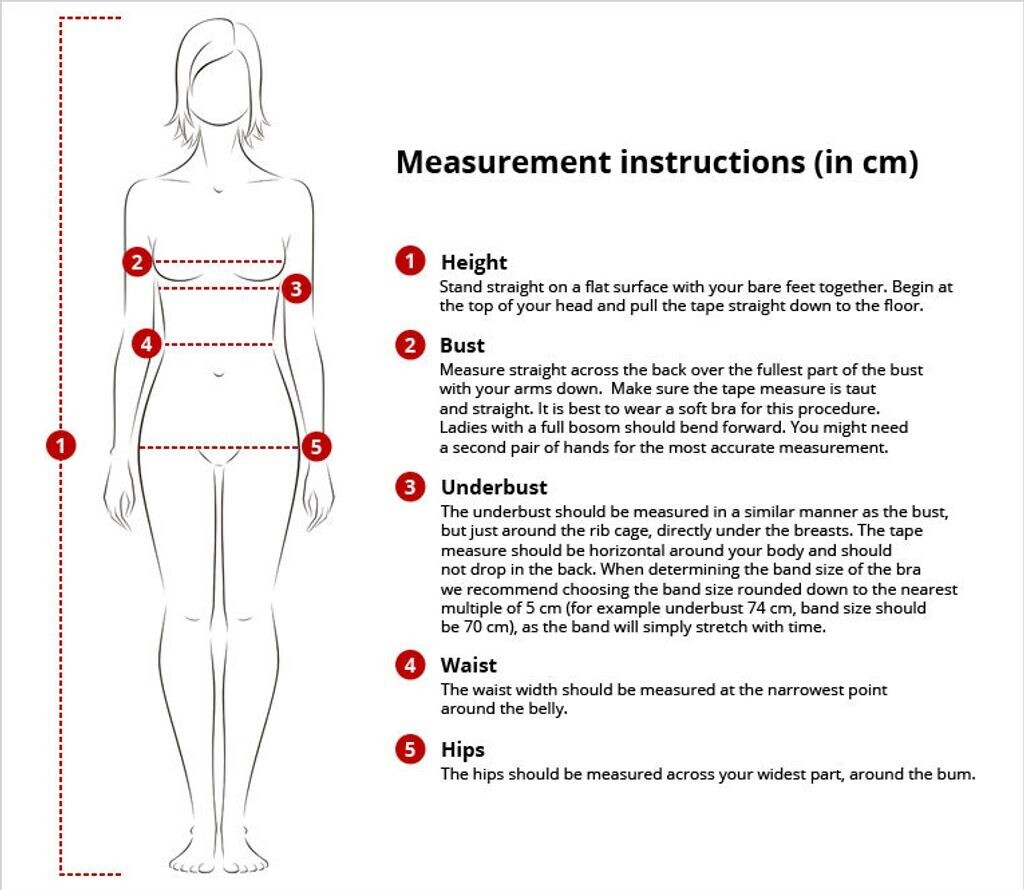 2
3
4
1
5

Measurement instructions (in cm)

1 Height
Stand straight on a flat surface with your bare feet together. Begin at the top of your head and pull the tape straight down to the floor.

2 Bust
Measure straight across the back over the fullest part of the bust with your arms down. Make sure the tape measure is taut and straight. It is best to wear a soft bra for this procedure. Ladies with a full bosom should bend forward. You might need a second pair of hands for the most accurate measurement.

3 Underbust
The underbust should be measured in a similar manner as the bust, but just around the rib cage, directly under the breasts. The tape measure should be horizontal around your body and should not drop in the back. When determining the band size of the bra we recommend choosing the band size rounded down to the nearest multiple of 5 cm (for example underbust 74 cm, band size should be 70 cm), as the band will simply stretch with time.

4 Waist
The waist width should be measured at the narrowest point around the belly.

5 Hips
The hips should be measured across your widest part, around the bum.