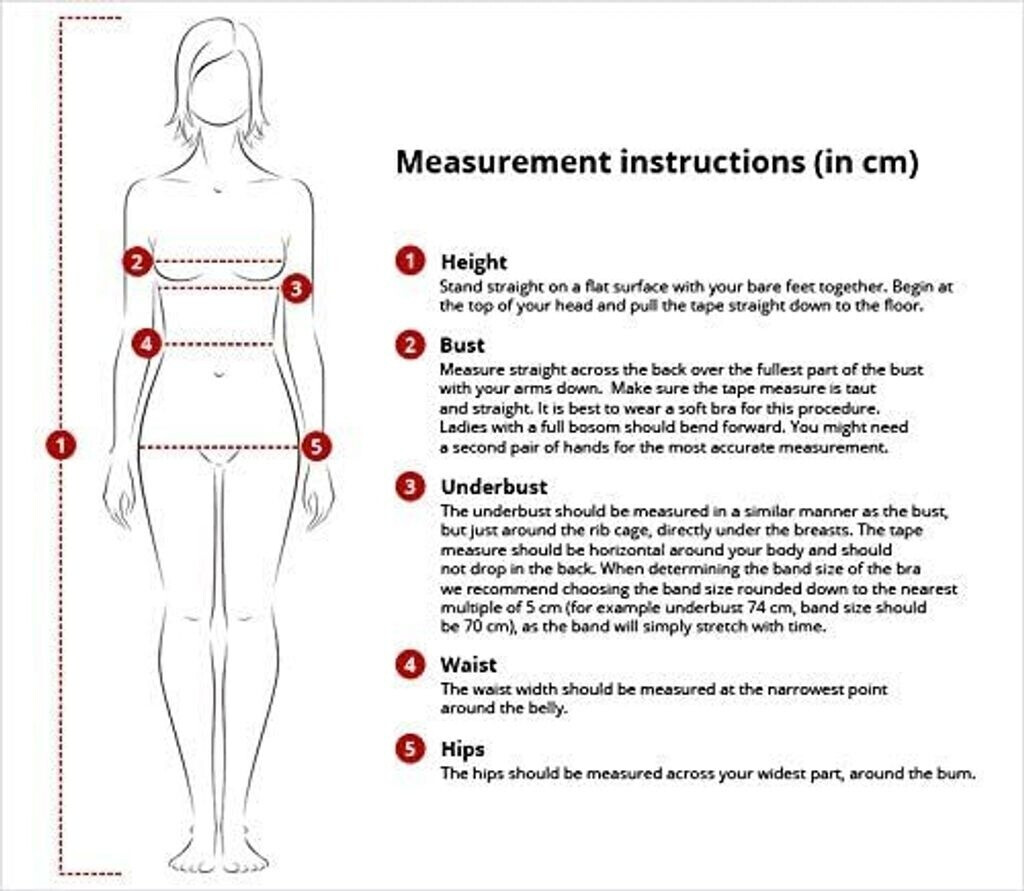 2
3
4
1
5

Measurement instructions (in cm)

1 Height
Stand straight on a flat surface with your bare feet together. Begin at the top of your head and pull the tape straight down to the floor.

2 Bust
Measure straight across the back over the fullest part of the bust with your arms down. Make sure the tape measure is taut and straight. It is best to wear a soft bra for this procedure. Ladies with a full bosom should bend forward. You might need a second pair of hands for the most accurate measurement.

3 Underbust
The underbust should be measured in a similar manner as the bust, but just around the rib cage, directly under the breasts. The tape measure should be horizontal around your body and should not drop in the back. When determining the band size of the bra we recommend choosing the band size rounded down to the nearest multiple of 5 cm (for example underbust 74 cm, band size should be 70 cm), as the band will simply stretch with time.

4 Waist
The waist width should be measured at the narrowest point around the belly.

5 Hips
The hips should be measured across your widest part, around the bum.