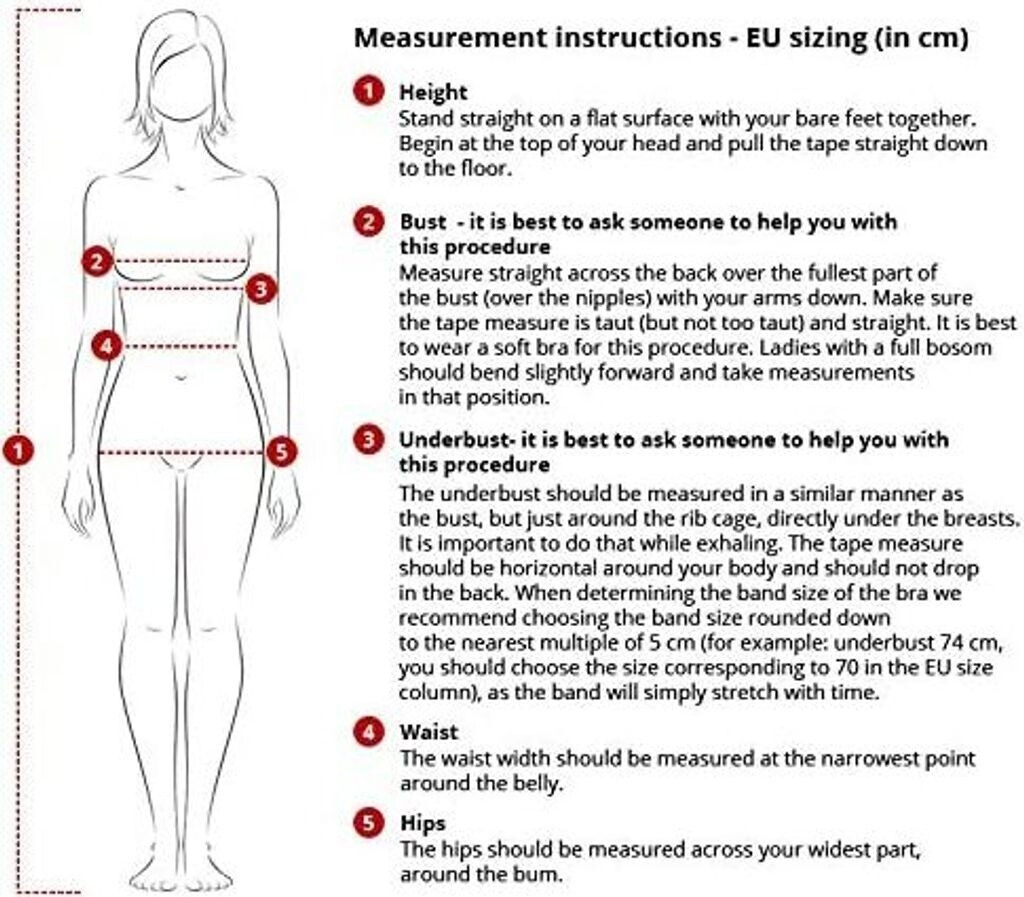 2
3
4
1
5

Measurement instructions - EU sizing (in cm)

1 Height
Stand straight on a flat surface with your bare feet together. Begin at the top of your head and pull the tape straight down to the floor.

2 Bust - it is best to ask someone to help you with this procedure
Measure straight across the back over the fullest part of the bust (over the nipples) with your arms down. Make sure the tape measure is taut (but not too taut) and straight. It is best to wear a soft bra for this procedure. Ladies with a full bosom should bend slightly forward and take measurements in that position.

3 Underbust- it is best to ask someone to help you with this procedure
The underbust should be measured in a similar manner as the bust, but just around the rib cage, directly under the breasts. It is important to do that while exhaling. The tape measure should be horizontal around your body and should not drop in the back. When determining the band size of the bra we recommend choosing the band size rounded down to the nearest multiple of 5 cm (for example: underbust 74 cm, you should choose the size corresponding to 70 in the EU size column), as the band will simply stretch with time.

4 Waist
The waist width should be measured at the narrowest point around the belly.

5 Hips
The hips should be measured across your widest part, around the bum.