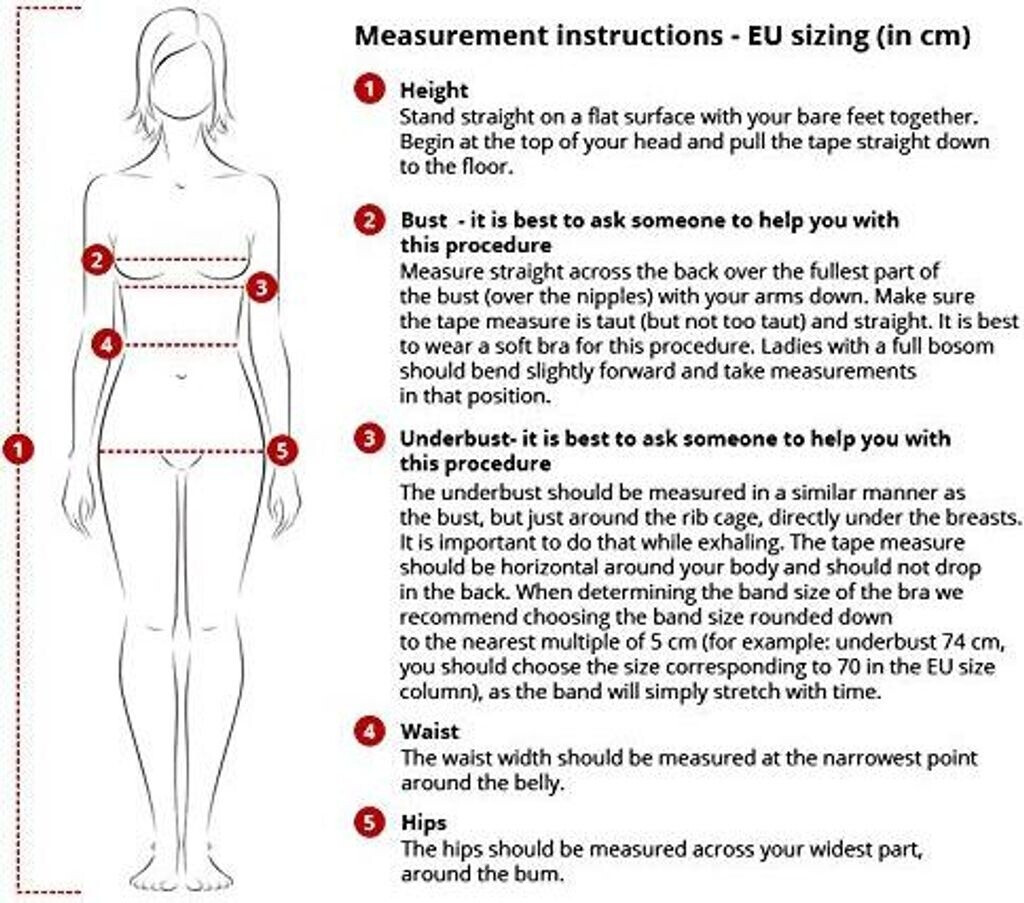 2
3
4
1
5

Measurement instructions - EU sizing (in cm)

1 Height
Stand straight on a flat surface with your bare feet together. Begin at the top of your head and pull the tape straight down to the floor.

2 Bust - it is best to ask someone to help you with this procedure
Measure straight across the back over the fullest part of the bust (over the nipples) with your arms down. Make sure the tape measure is taut (but not too taut) and straight. It is best to wear a soft bra for this procedure. Ladies with a full bosom should bend slightly forward and take measurements in that position.

3 Underbust- it is best to ask someone to help you with this procedure
The underbust should be measured in a similar manner as the bust, but just around the rib cage, directly under the breasts. It is important to do that while exhaling. The tape measure should be horizontal around your body and should not drop in the back. When determining the band size of the bra we recommend choosing the band size rounded down to the nearest multiple of 5 cm (for example: underbust 74 cm, you should choose the size corresponding to 70 in the EU size column), as the band will simply stretch with time.

4 Waist
The waist width should be measured at the narrowest point around the belly.

5 Hips
The hips should be measured across your widest part, around the bum.