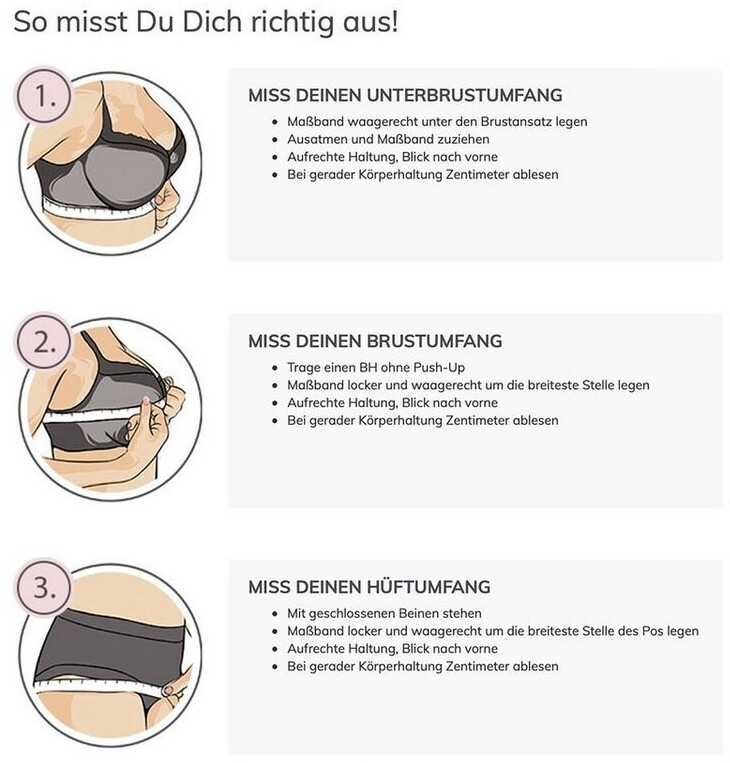 So misst Du Dich richtig aus!

1.

MISS DEINEN UNTERBRUSTUMFANG

- Maßband waagerecht unter den Brustansatz legen
- Ausatmen und Maßband zuziehen
- Aufrechte Haltung, Blick nach vorne
- Bei gerader Körperhaltung Zentimeter ablesen

2.

MISS DEINEN BRUSTUMFANG

- Trage einen BH ohne Push-Up
- Maßband locker und waagerecht um die breiteste Stelle legen
- Aufrechte Haltung, Blick nach vorne
- Bei gerader Körperhaltung Zentimeter ablesen

3.

MISS DEINEN HÜFTUMFANG

- Mit geschlossenen Beinen stehen
- Maßband locker und waagerecht um die breiteste Stelle des Pos legen
- Aufrechte Haltung, Blick nach vorne
- Bei gerader Körperhaltung Zentimeter ablesen