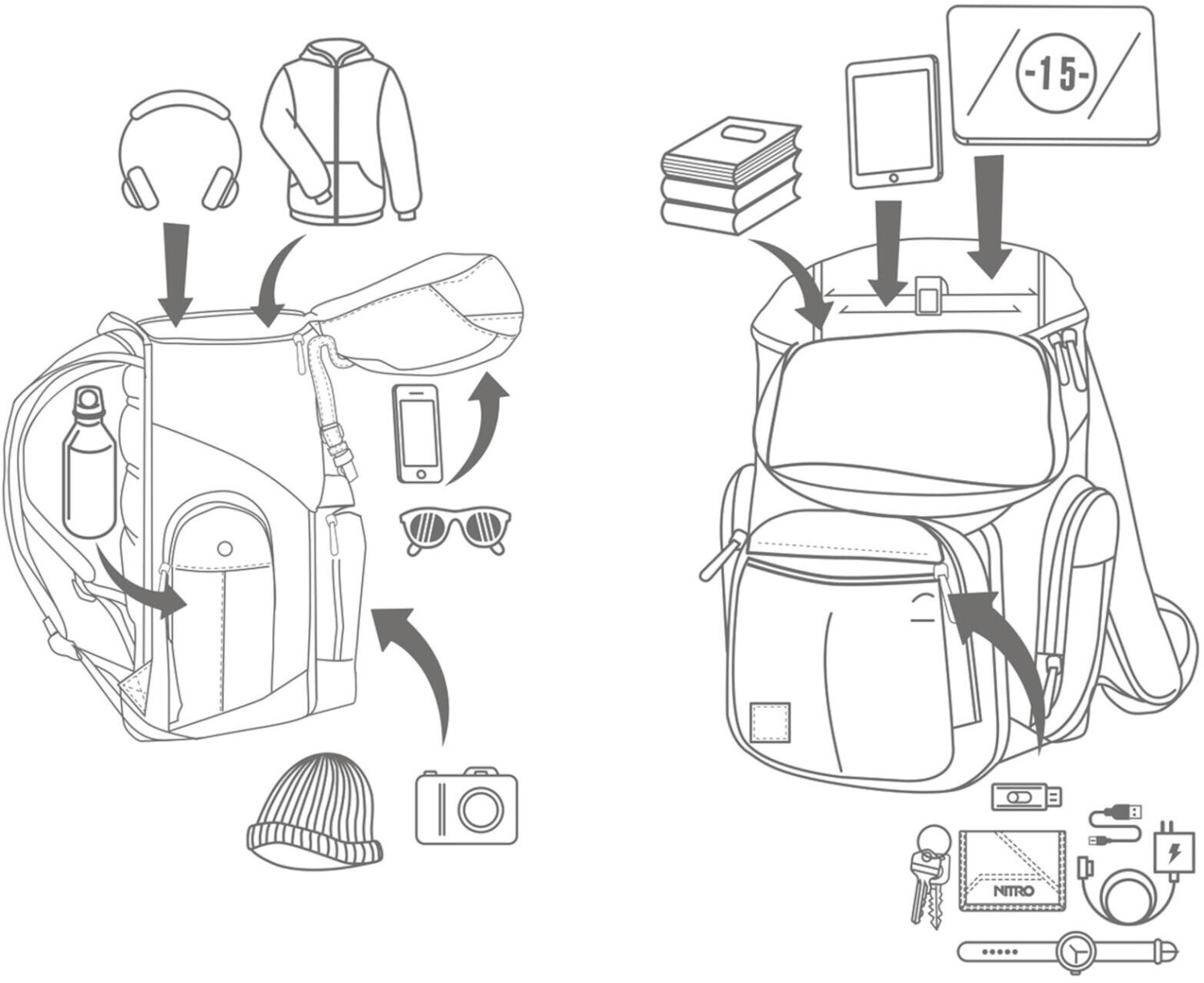 -15-

NITRO