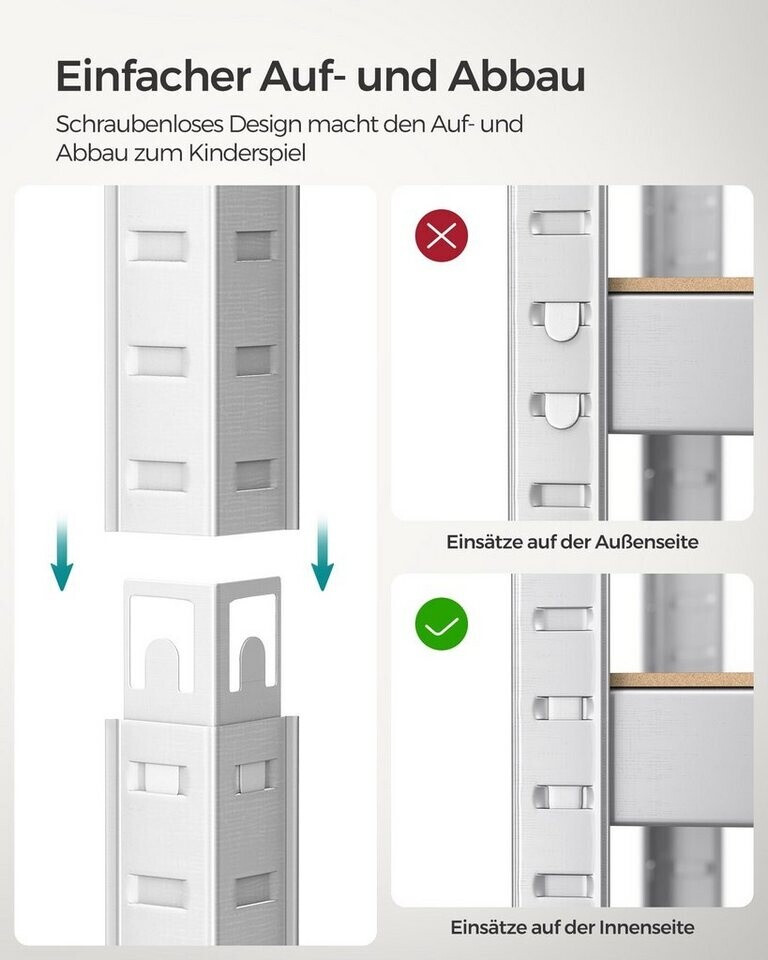 Einfacher Auf- und Abbau

Schraubenloses Design macht den Auf- und Abbau zum Kinderspiel

Einsätze auf der Außenseite

Einsätze auf der Innenseite