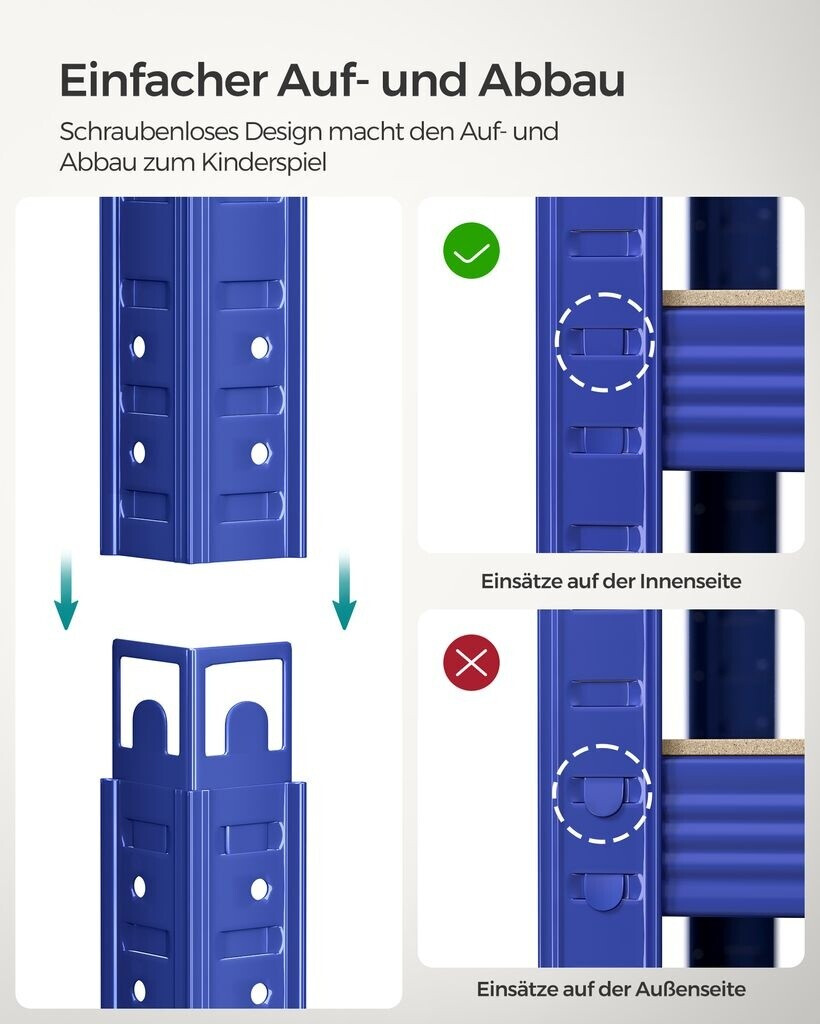 Einfacher Auf- und Abbau

Schraubenloses Design macht den Auf- und Abbau zum Kinderspiel

Einsätze auf der Innenseite

Einsätze auf der Außenseite