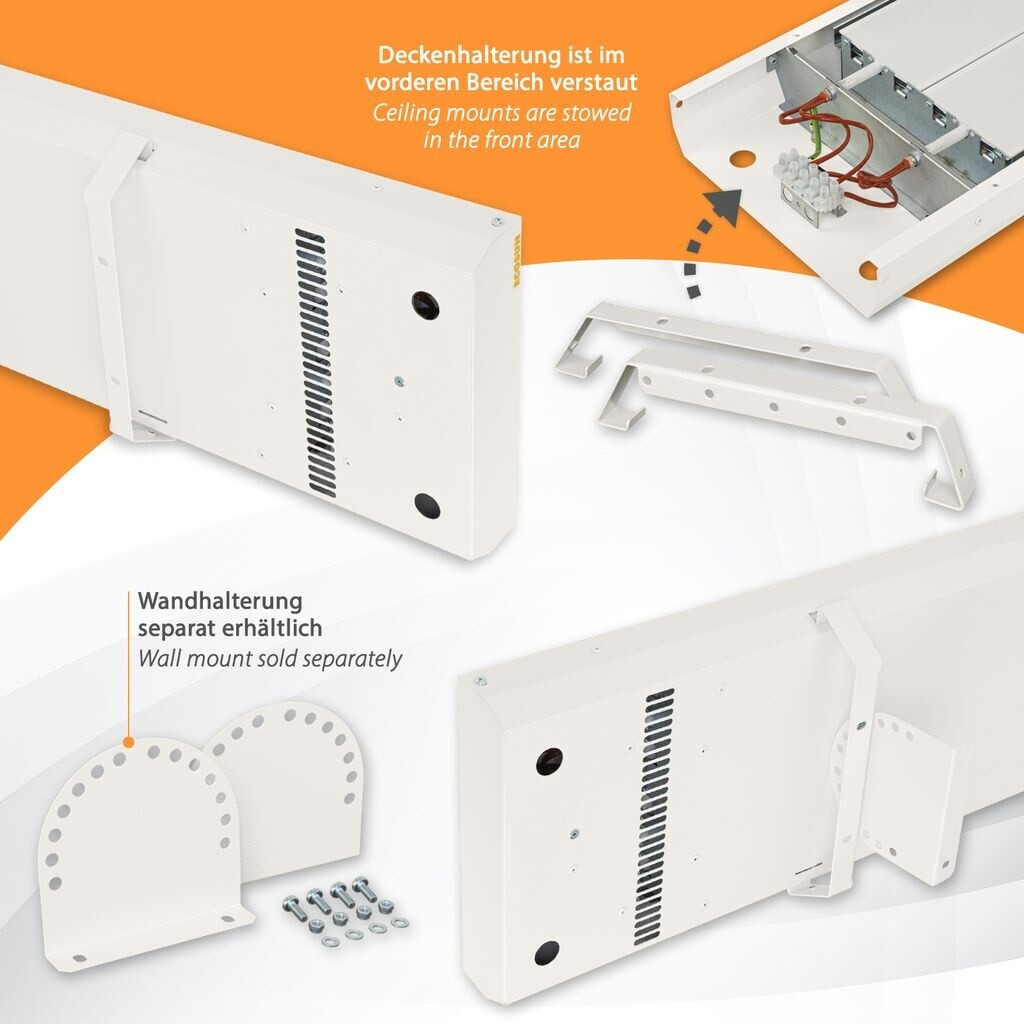 Deckenhalterung ist im vorderen Bereich verstaut
Ceiling mounts are stowed in the front area

Wandhalterung separat erhältlich
Wall mount sold separately