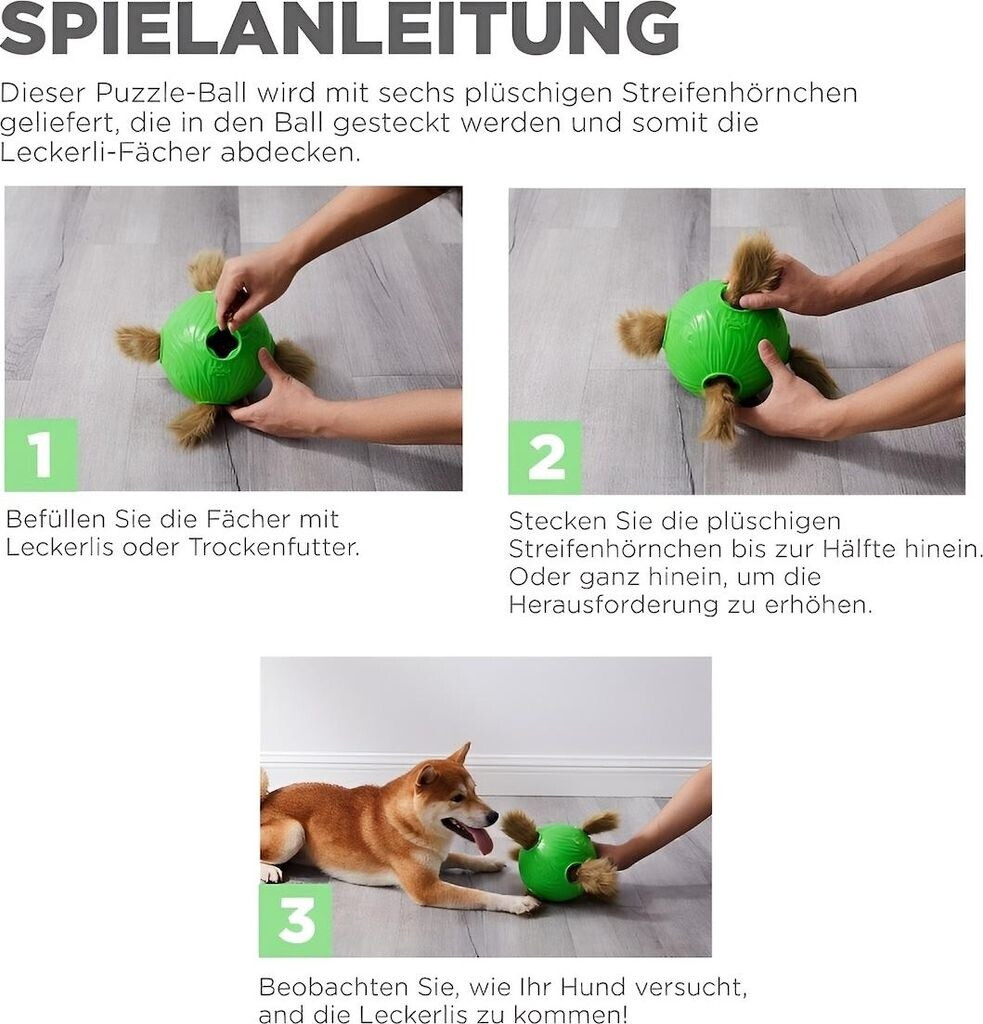 SPIELANLEITUNG

Dieser Puzzle-Ball wird mit sechs plüschigen Streifenhörnchen geliefert, die in den Ball gesteckt werden und somit die Leckerli-Fächer abdecken.

1

Befüllen Sie die Fächer mit Leckerlis oder Trockenfutter.

2

Stecken Sie die plüschigen Streifenhörnchen bis zur Hälfte hinein. Oder ganz hinein, um die Herausforderung zu erhöhen.

3

Beobachten Sie, wie Ihr Hund versucht, and die Leckerlis zu kommen!