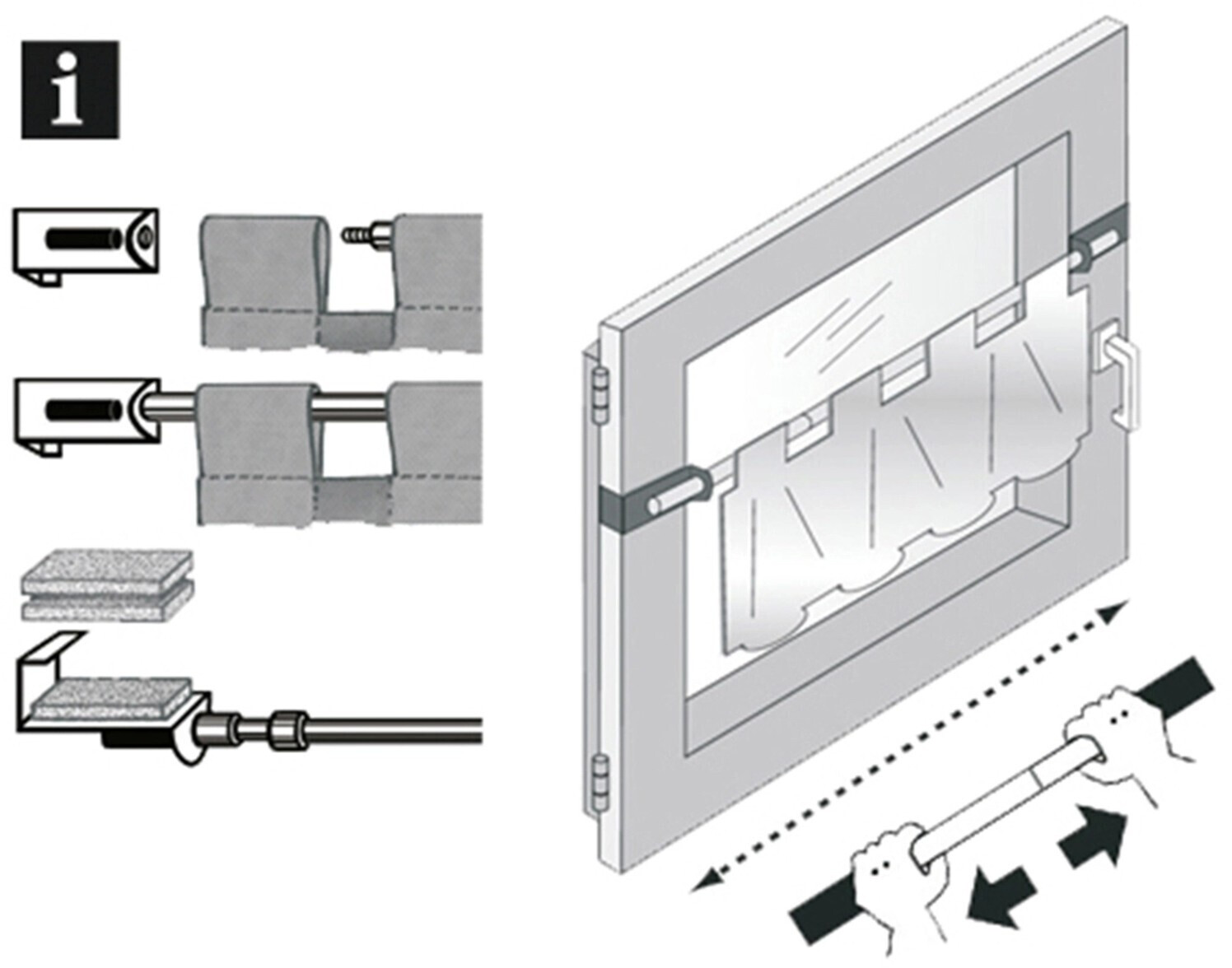 i