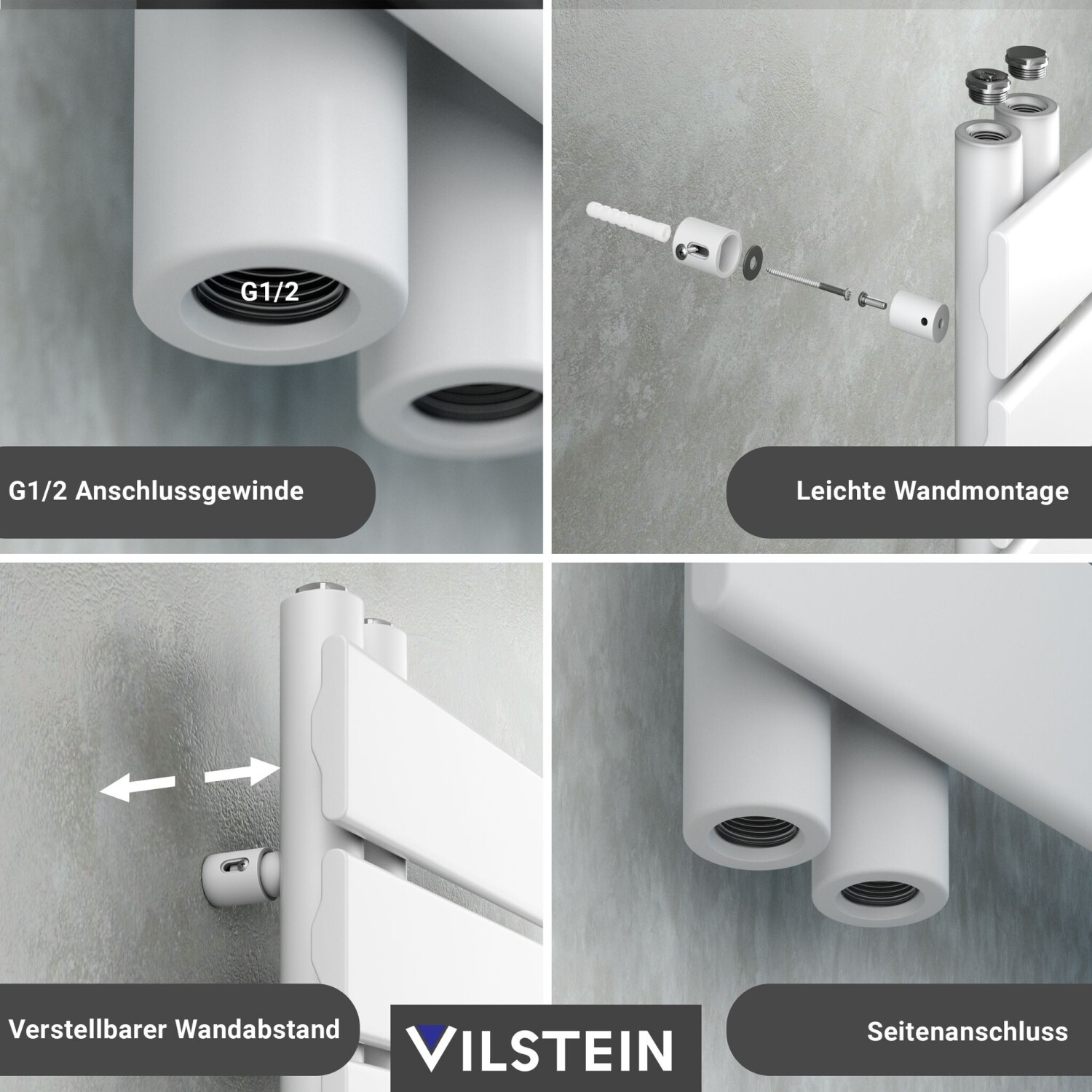 G1/2

G1/2 Anschlussgewinde

Leichte Wandmontage

Verstellbarer Wandabstand

VILSTEIN

Seitenanschluss