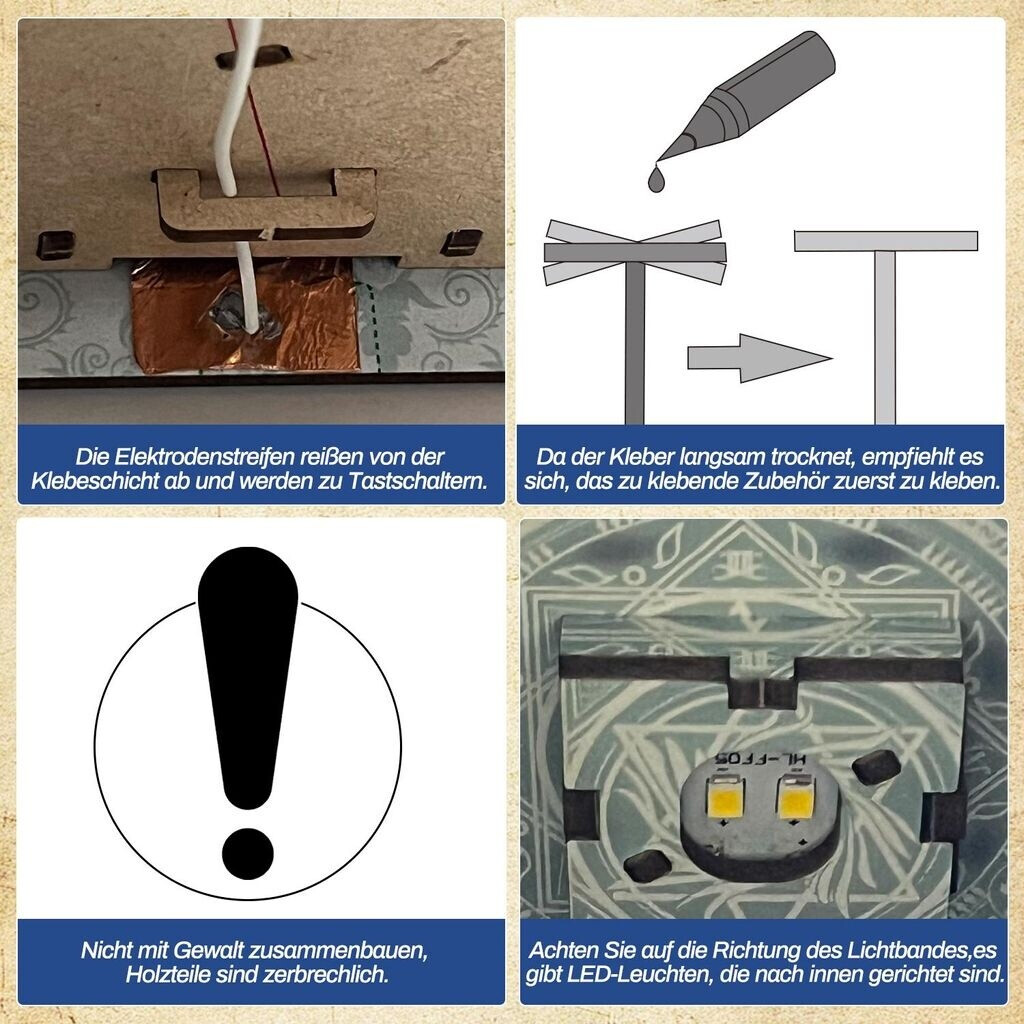 Die Elektrodenstreifen reißen von der Klebeschicht ab und werden zu Tastschaltern.

Da der Kleber langsam trocknet, empfiehlt es sich, das zu klebende Zubehör zuerst zu kleben.

Nicht mit Gewalt zusammenbauen, Holzteile sind zerbrechlich.

HL-FF05

Achten Sie auf die Richtung des Lichtbandes,es gibt LED-Leuchten, die nach innen gerichtet sind.