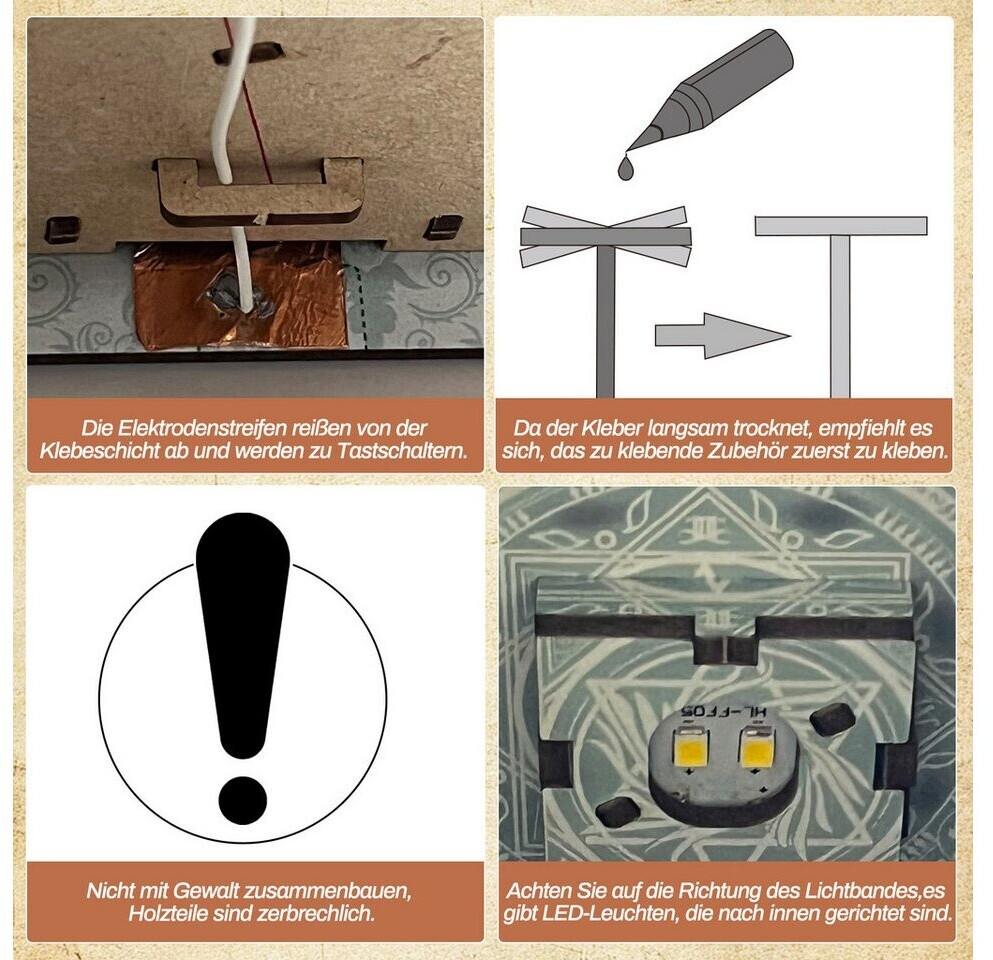 Die Elektrodenstreifen reißen von der Klebeschicht ab und werden zu Tastschaltern.

Da der Kleber langsam trocknet, empfiehlt es sich, das zu klebende Zubehör zuerst zu kleben.

Nicht mit Gewalt zusammenbauen, Holzteile sind zerbrechlich.

HL-FF05

Achten Sie auf die Richtung des Lichtbandes,es gibt LED-Leuchten, die nach innen gerichtet sind.