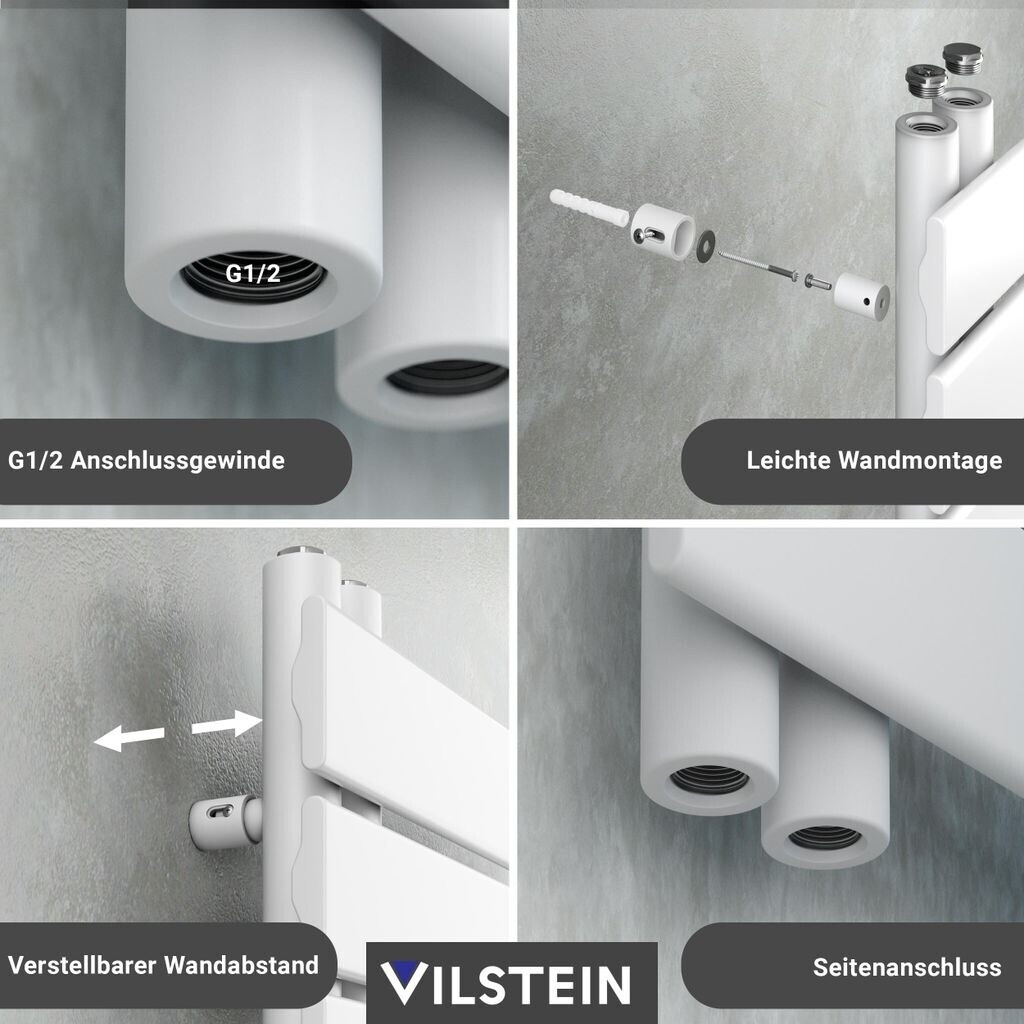 G1/2

G1/2 Anschlussgewinde

Leichte Wandmontage

Verstellbarer Wandabstand

VILSTEIN

Seitenanschluss