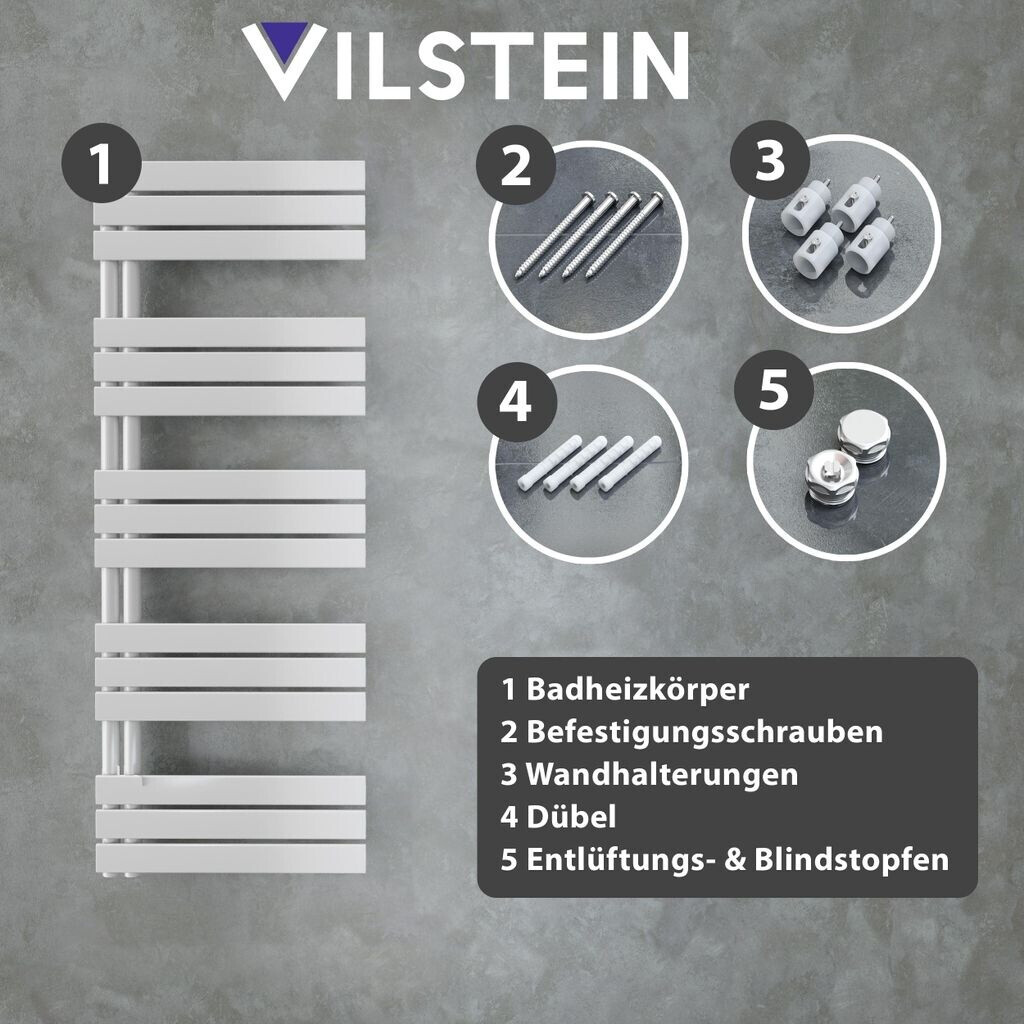 VILSTEIN

1

2

3

4

5

1 Badheizkörper
2 Befestigungsschrauben
3 Wandhalterungen
4 Dübel
5 Entlüftungs- & Blindstopfen