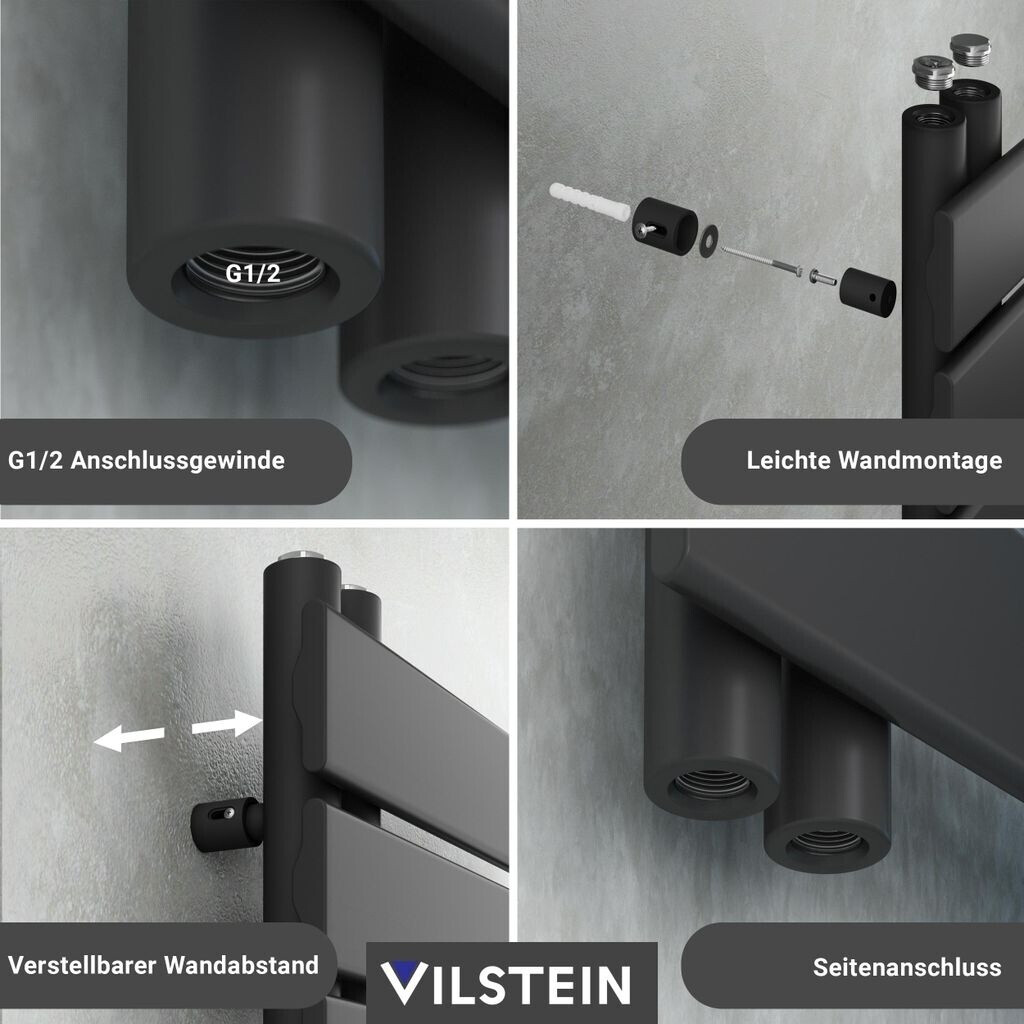 G1/2

G1/2 Anschlussgewinde

Leichte Wandmontage

Verstellbarer Wandabstand

VILSTEIN

Seitenanschluss